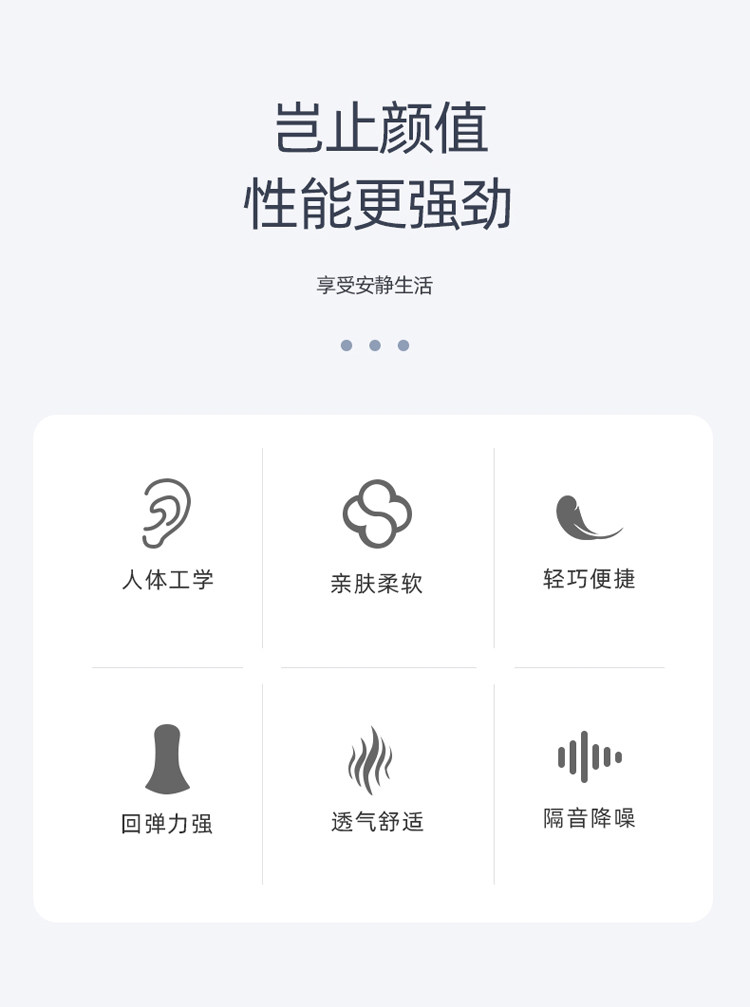 岂止颜值
性能更强劲

享受安静生活

人体工学

亲肤柔软

轻巧便捷

回弹力强

透气舒适

隔音降噪