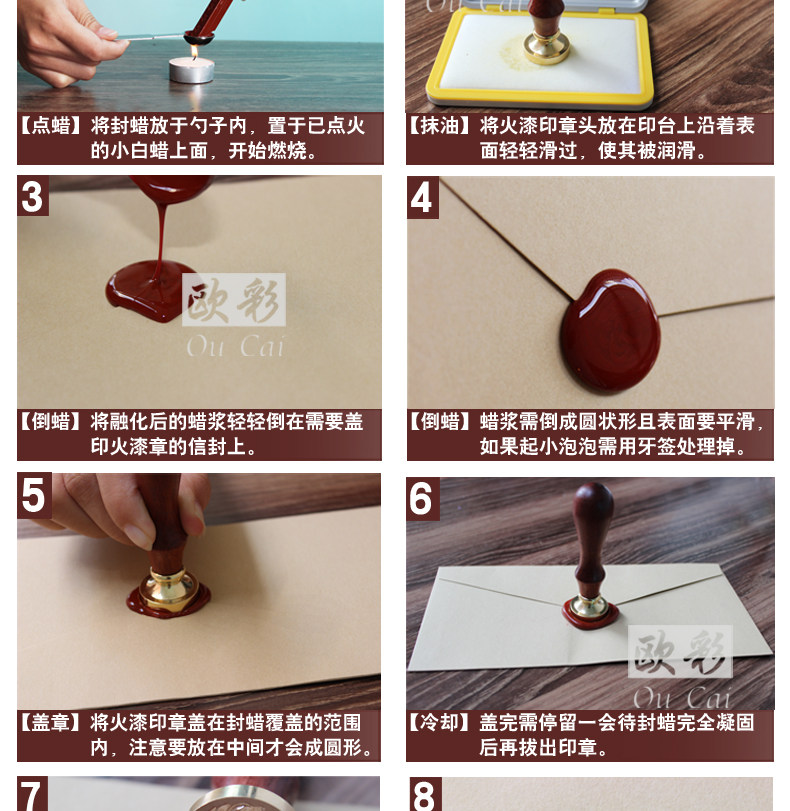 Ou Cai

【点蜡】将封蜡放于勺子内，置于已点火的小白蜡上面，开始燃烧。

【抹油】将火漆印章头放在印台上沿着表面轻轻滑过，使其被润滑。

3

欧彩
Ou Cai

【倒蜡】将融化后的蜡浆轻轻倒在需要盖印火漆章的信封上。

4

【倒蜡】蜡浆需倒成圆状形且表面要平滑，如果起小泡泡需用牙签处理掉。

5

【盖章】将火漆印章盖在封蜡覆盖的范围内，注意要放在中间才会成圆形。

6

欧彩
Ou Cai

【冷却】盖完需停留一会待封蜡完全凝固后再拔出印章。

7

8