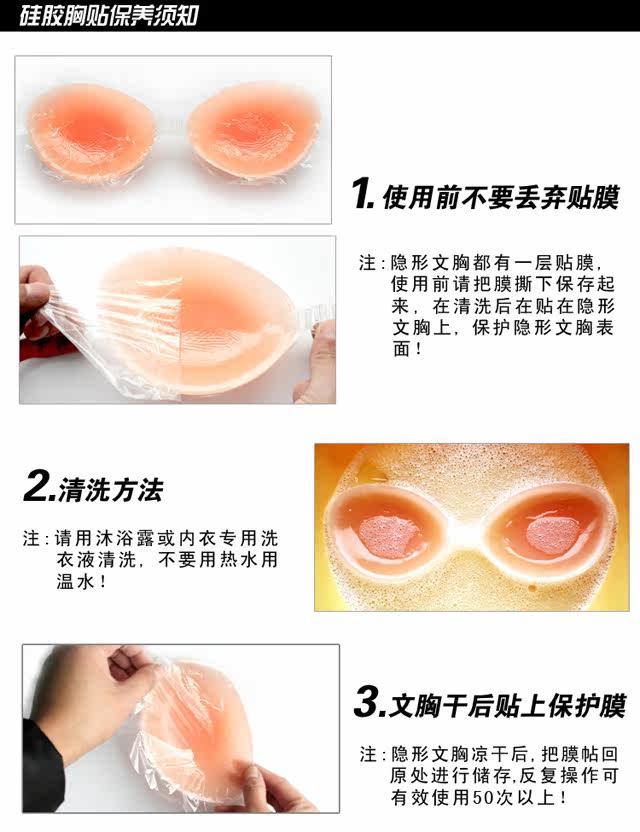 硅胶胸贴保养须知

1. 使用前不要丢弃贴膜

注：隐形文胸都有一层贴膜，使用前请把膜撕下保存起来，在清洗后在贴在隐形文胸上，保护隐形文胸表面！

2.清洗方法

注：请用沐浴露或内衣专用洗衣液清洗，不要用热水用温水！

3.文胸干后贴上保护膜

注：隐形文胸凉干后，把膜帖回原处进行储存，反复操作可有效使用50次以上！