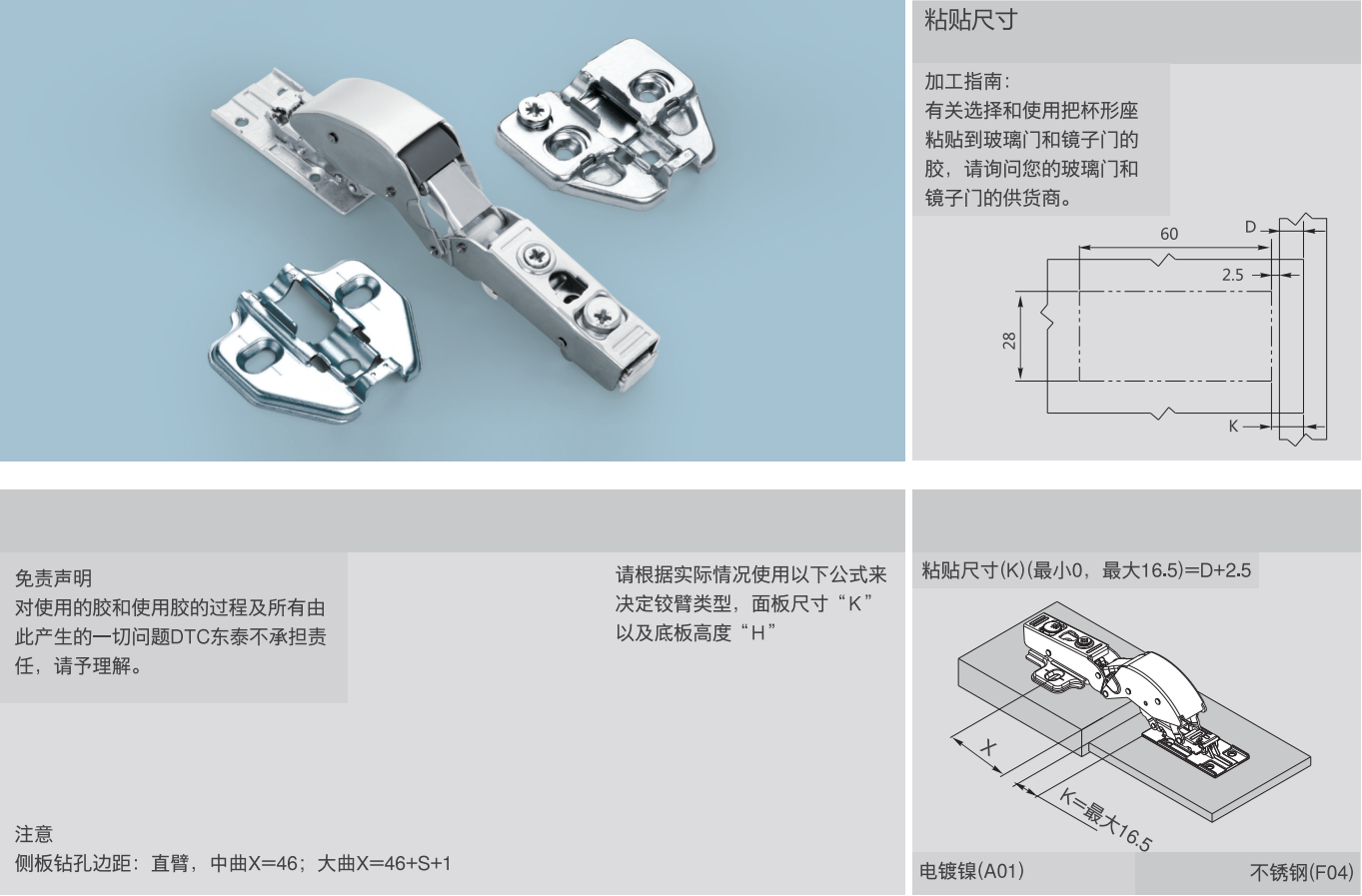 粘贴尺寸

加工指南：
有关选择和使用把杯形座粘贴到玻璃门和镜子门的胶，请询问您的玻璃门和镜子门的供货商。

60
D
2.5
28
K

免责声明
对使用的胶和使用胶的过程及所有由此产生的一切问题DTC东泰不承担责任，请予理解。

请根据实际情况使用以下公式来决定铰臂类型，面板尺寸“K”以及底板高度“H”

注意
侧板钻孔边距：直臂，中曲X=46；大曲X=46+S+1

粘贴尺寸(K)(最小0，最大16.5)=D+2.5

X
K=最大16.5

电镀镍(A01)

不锈钢(F04)