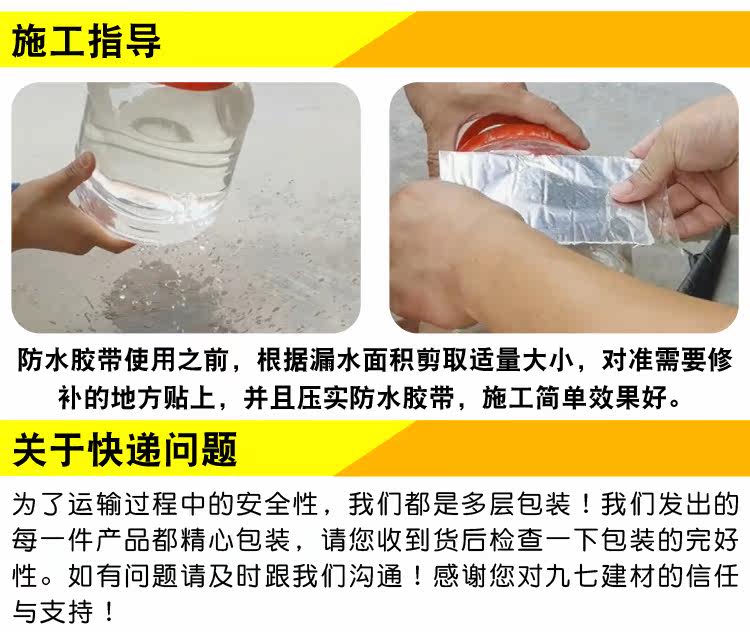 施工指导

防水胶带使用之前，根据漏水面积剪取适量大小，对准需要修补的地方贴上，并且压实防水胶带，施工简单效果好。

关于快递问题

为了运输过程中的安全性，我们都是多层包装！我们发出的每一件产品都精心包装，请您收到货后检查一下包装的完好性。如有问题请及时跟我们沟通！感谢您对九七建材的信任与支持！