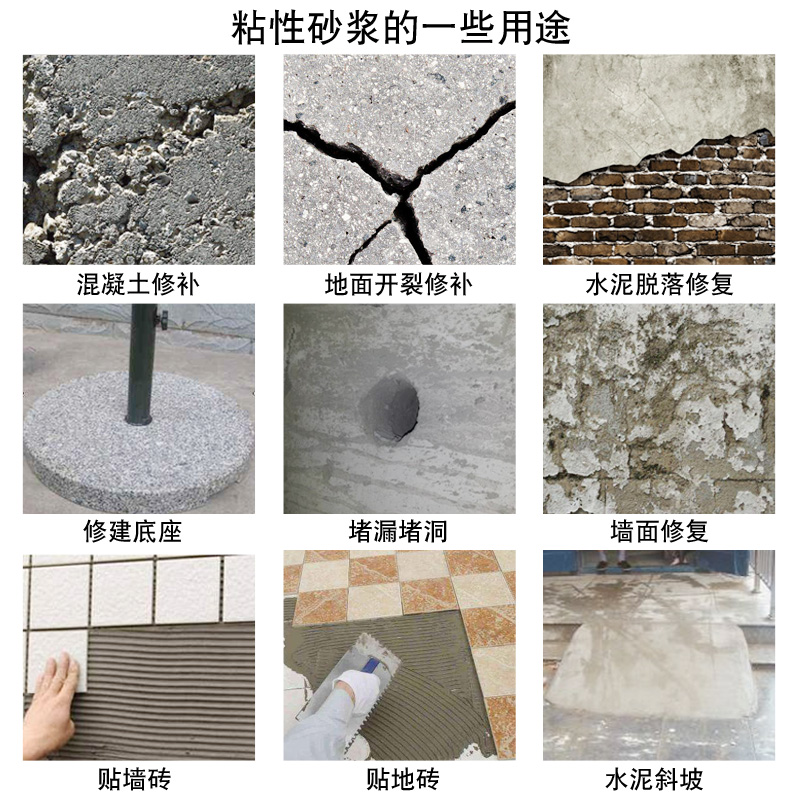 粘性砂浆的一些用途

混凝土修补

地面开裂修补

水泥脱落修复

修建底座

堵漏堵洞

墙面修复

贴墙砖

贴地砖

水泥斜坡