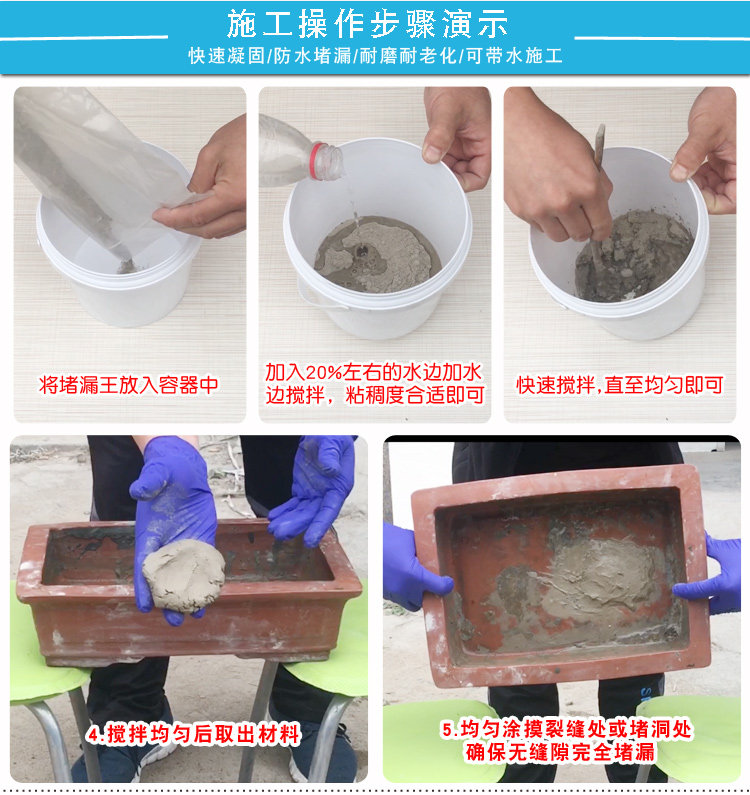 施工操作步骤演示

快速凝固/防水堵漏/耐磨耐老化/可带水施工

将堵漏王放入容器中

加入20%左右的水边加水边搅拌，粘稠度合适即可

快速搅拌,直至均匀即可

4.搅拌均匀后取出材料

5.均匀涂摸裂缝处或堵洞处确保无缝隙完全堵漏