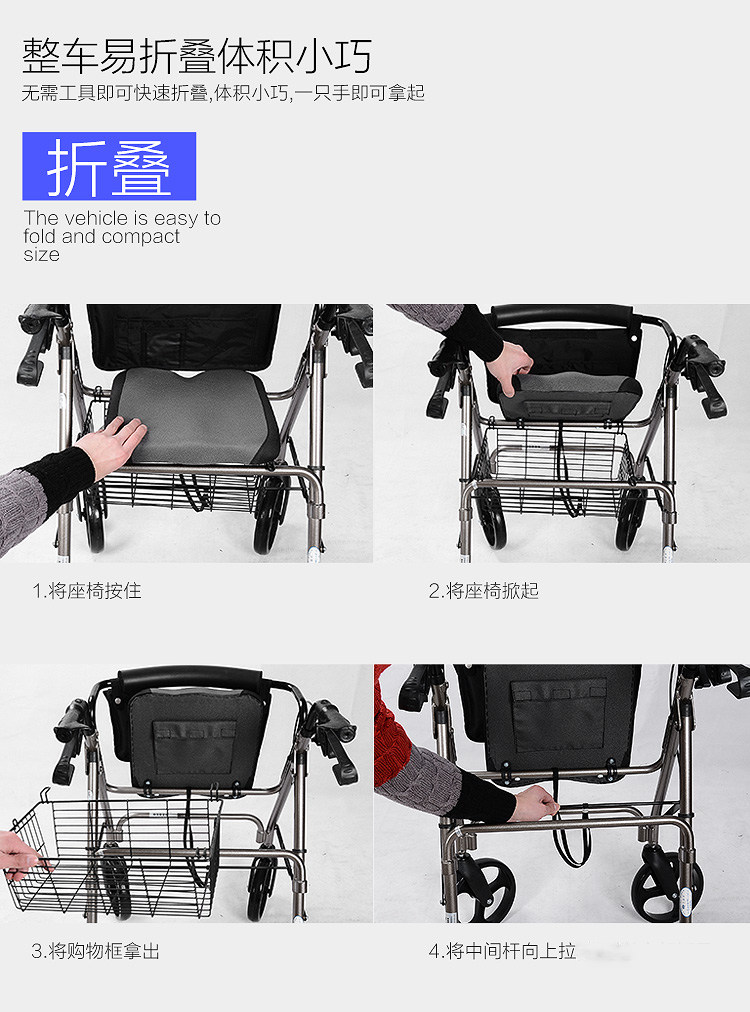 整车易折叠体积小巧

无需工具即可快速折叠,体积小巧,一只手即可拿起

折叠

The vehicle is easy to fold and compact size

1.将座椅按住

2.将座椅掀起

3.将购物框拿出

4.将中间杆向上拉