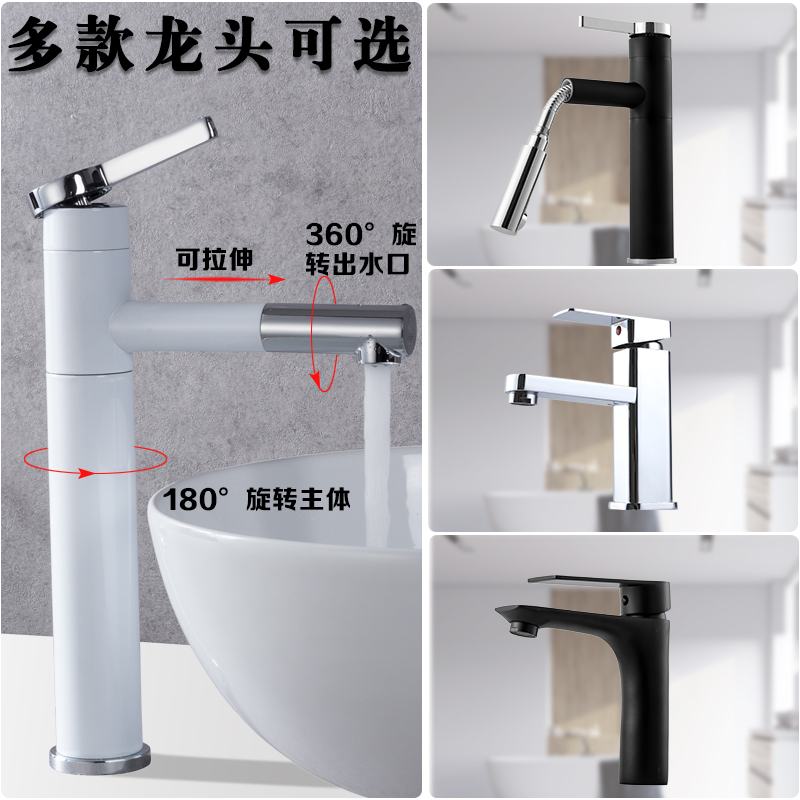 多款龙头可选

可拉伸

360° 旋转出水口

180° 旋转主体