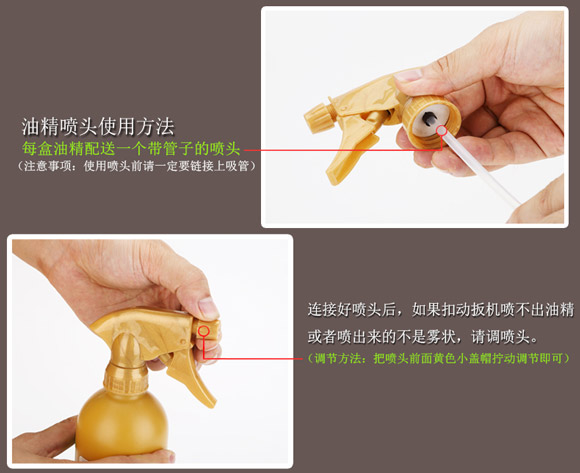 油精喷头使用方法
每盒油精配送一个带管子的喷头
（注意事项：使用喷头前请一定要链接上吸管）

连接好喷头后，如果扣动扳机喷不出油精或者喷出来的不是雾状，请调喷头。
（调节方法：把喷头前面黄色小盖帽拧动调节即可）