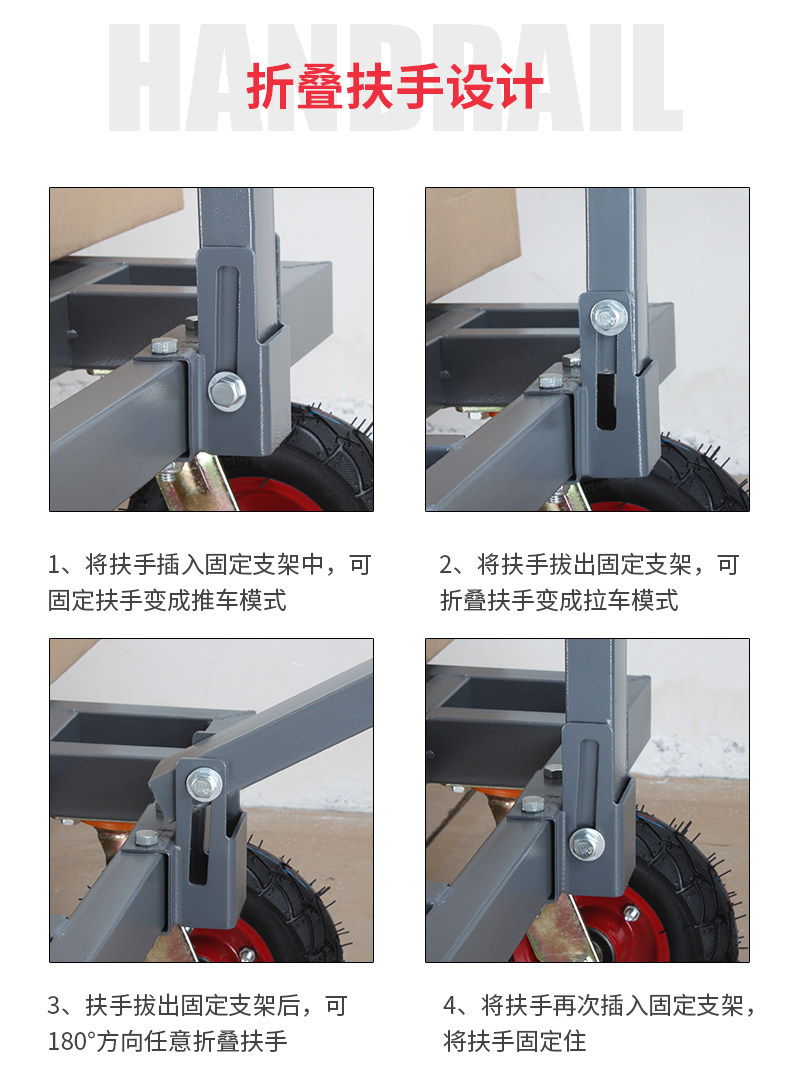 HANDRAIL

折叠扶手设计

1、将扶手插入固定支架中，可固定扶手变成推车模式

2、将扶手拔出固定支架，可折叠扶手变成拉车模式

3、扶手拔出固定支架后，可180°方向任意折叠扶手

4、将扶手再次插入固定支架，将扶手固定住