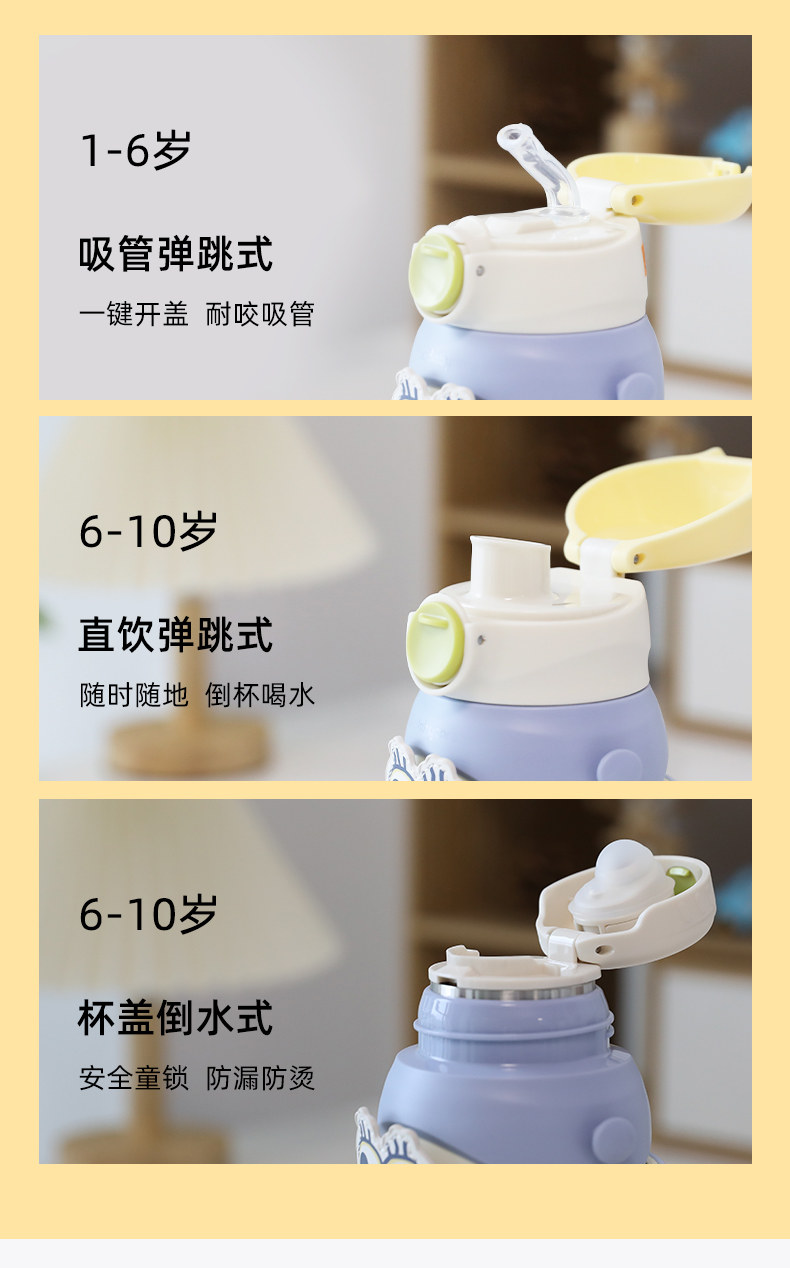 1-6岁

吸管弹跳式

一键开盖 耐咬吸管

6-10岁

直饮弹跳式

随时随地 倒杯喝水

6-10岁

杯盖倒水式

安全童锁 防漏防烫