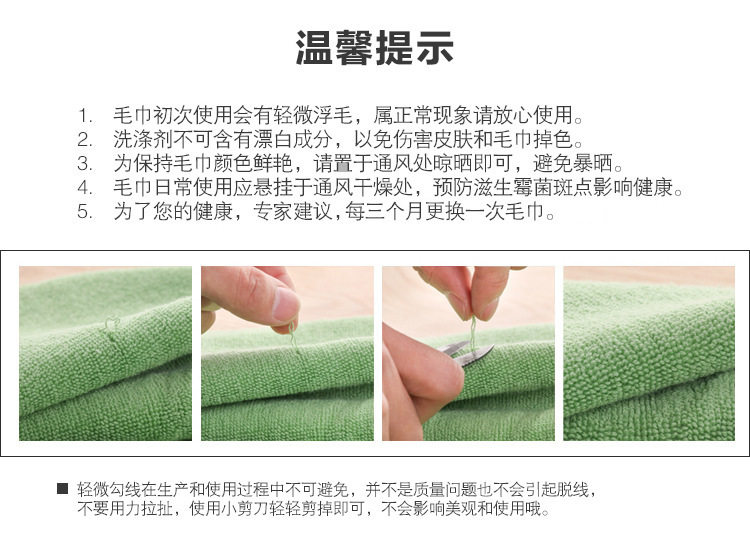 温馨提示

1. 毛巾初次使用会有轻微浮毛，属正常现象请放心使用。
2. 洗涤剂不可含有漂白成分，以免伤害皮肤和毛巾掉色。
3. 为保持毛巾颜色鲜艳，请置于通风处晾晒即可，避免暴晒。
4. 毛巾日常使用应悬挂于通风干燥处，预防滋生霉菌斑点影响健康。
5. 为了您的健康，专家建议，每三个月更换一次毛巾。

■ 轻微勾线在生产和使用过程中不可避免，并不是质量问题也不会引起脱线，不要用力拉扯，使用小剪刀轻轻剪掉即可，不会影响美观和使用哦。