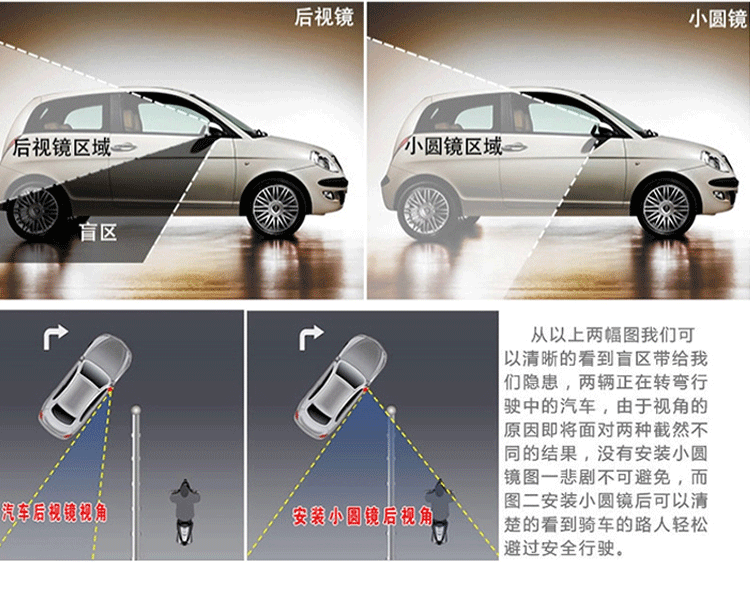 后视镜

后视镜区域

盲区

小圆镜

小圆镜区域

汽车后视镜视角

安装小圆镜后视角

从以上两幅图我们可以清晰的看到盲区带给我们隐患，两辆正在转弯行驶中的汽车，由于视角的原因即将面对两种截然不同的结果，没有安装小圆镜图一悲剧不可避免，而图二安装小圆镜后可以清楚的看到骑车的路人轻松避过安全行驶。