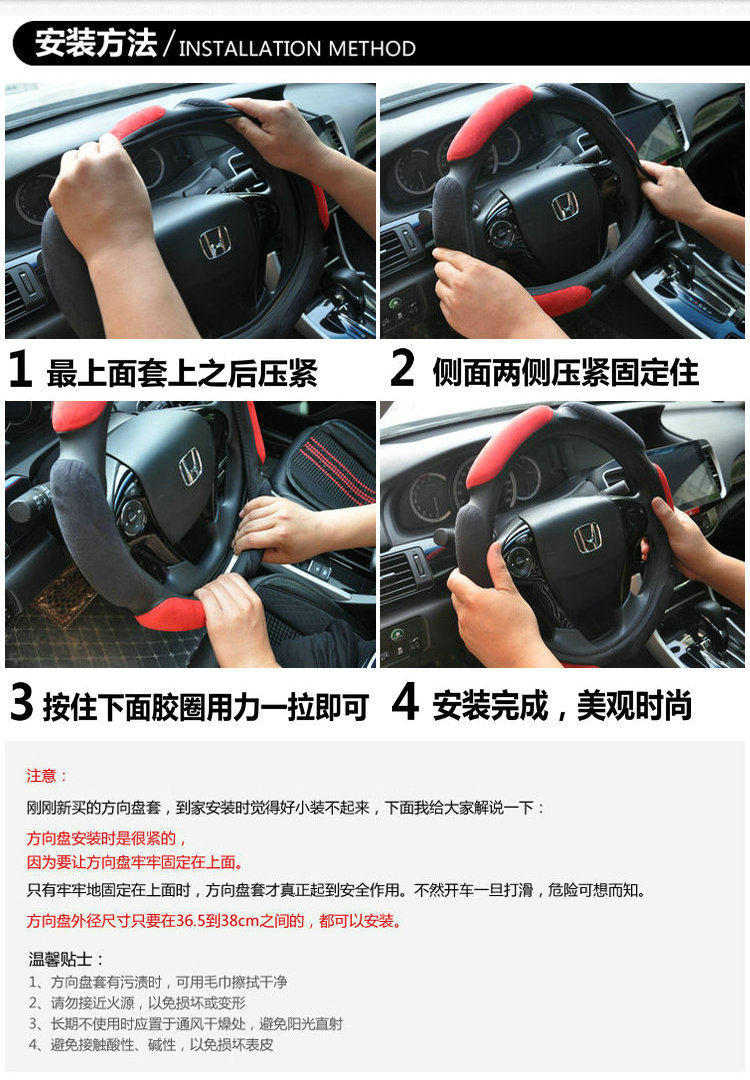 安装方法 / INSTALLATION METHOD

1 最上面套上之后压紧

2 侧面两侧压紧固定住

3 按住下面胶圈用力一拉即可

4 安装完成，美观时尚

注意：

刚刚新买的方向盘套，到家安装时觉得好小装不起来，下面我给大家解说一下：

方向盘安装时是很紧的，
因为要让方向盘牢牢固定在上面。

只有牢牢地固定在上面时，方向盘套才真正起到安全作用。不然开车一旦打滑，危险可想而知。

方向盘外径尺寸只要在36.5到38cm之间的，都可以安装。

温馨贴士：
1、方向盘套有污渍时，可用毛巾擦拭干净
2、请勿接近火源，以免损坏或变形
3、长期不使用时应置于通风干燥处，避免阳光直射
4、避免接触酸性、碱性，以免损坏表皮