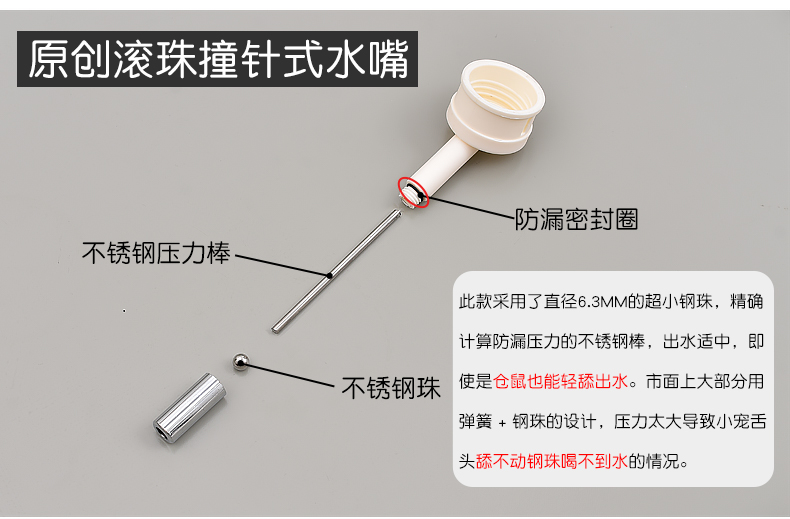 原创滚珠撞针式水嘴

防漏密封圈

不锈钢压力棒

不锈钢珠

此款采用了直径6.3MM的超小钢珠，精确计算防漏压力的不锈钢棒，出水适中，即使是仓鼠也能轻舔出水。市面上大部分用弹簧 + 钢珠的设计，压力太大导致小宠舌头舔不动钢珠喝不到水的情况。