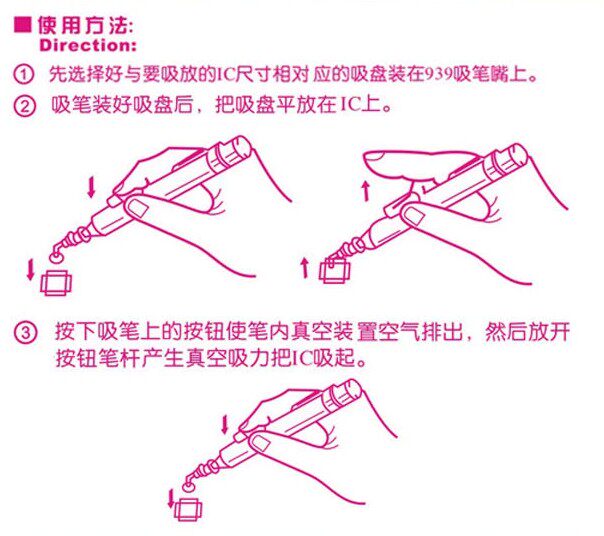 ■使用方法:
Direction:

① 先选择好与要吸放的IC尺寸相对应的吸盘装在939吸笔嘴上。

② 吸笔装好吸盘后，把吸盘平放在IC上。

③ 按下吸笔上的按钮使笔内真空装置空气排出，然后放开按钮笔杆产生真空吸力把IC吸起。