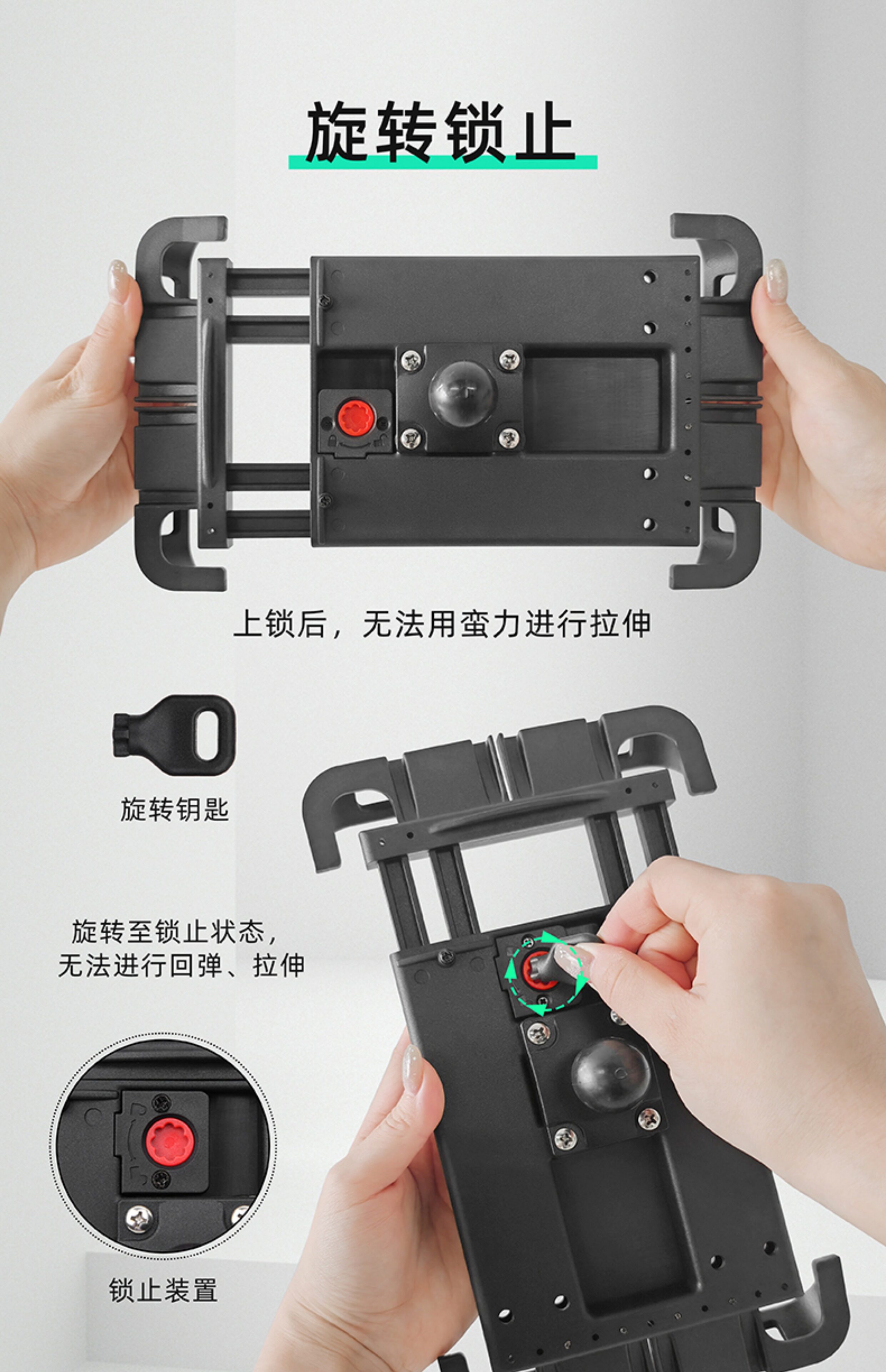 旋转锁止

上锁后，无法用蛮力进行拉伸

旋转钥匙

旋转至锁止状态，
无法进行回弹、拉伸

锁止装置