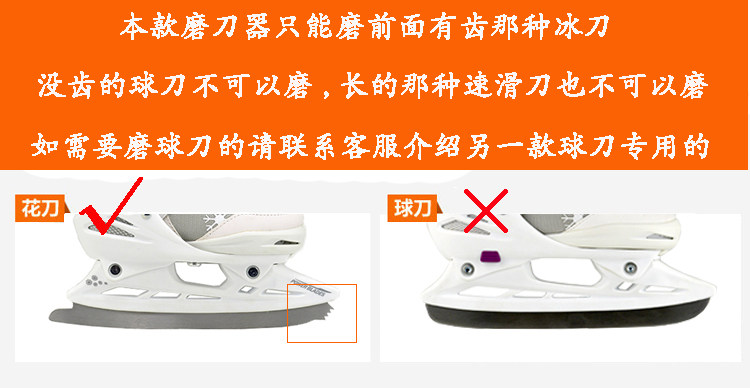 本款磨刀器只能磨前面有齿那种冰刀

没齿的球刀不可以磨，长的那种速滑刀也不可以磨

如需要磨球刀的请联系客服介绍另一款球刀专用的

花刀

POWER BLADES

球刀