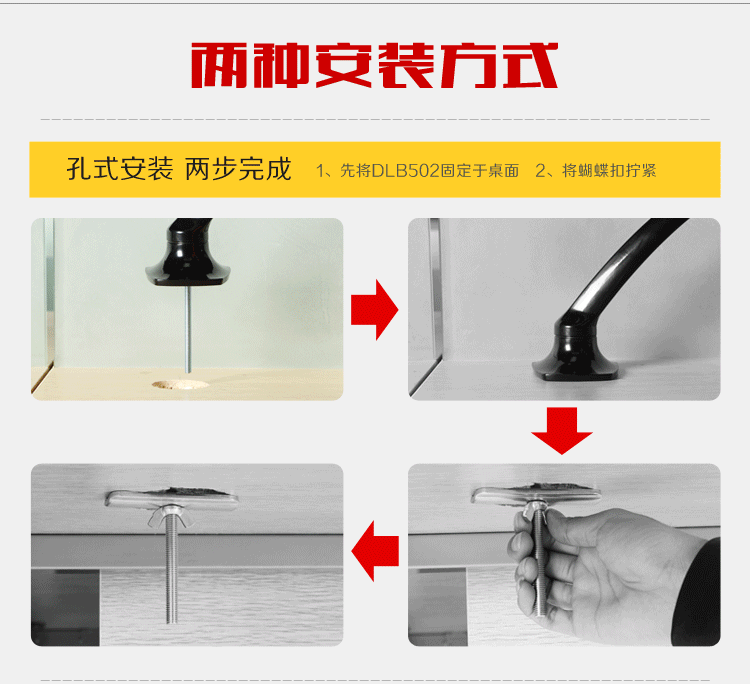 两种安装方式

孔式安装 两步完成 1、先将DLB502固定于桌面 2、将蝴蝶扣拧紧