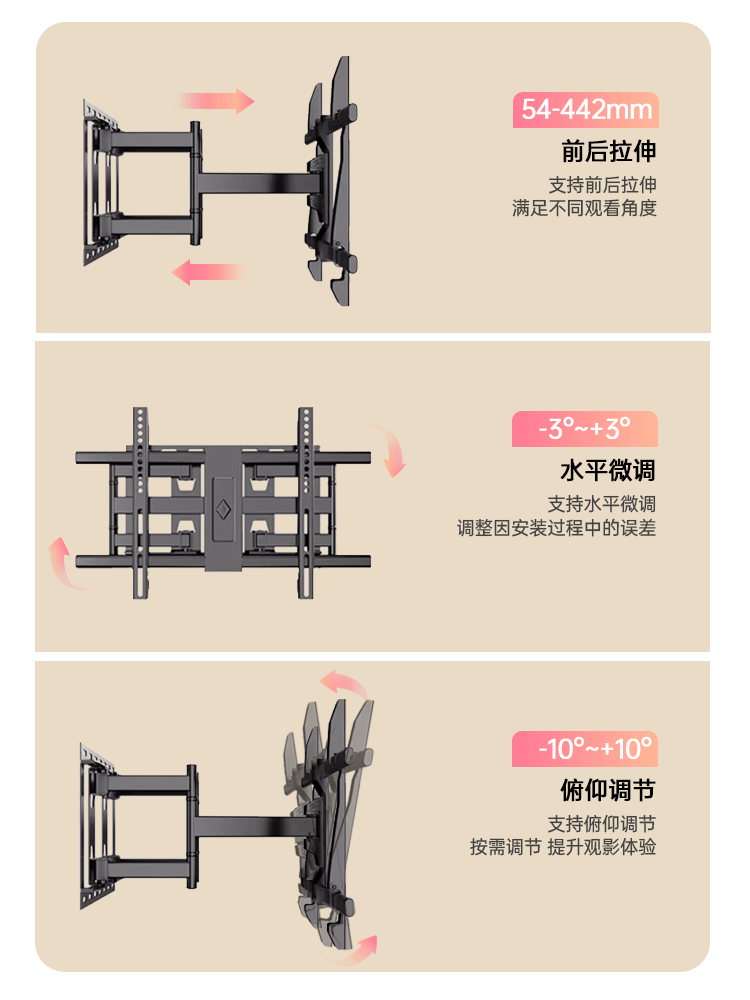 54-442mm
前后拉伸
支持前后拉伸
满足不同观看角度

-3°~+3°
水平微调
支持水平微调
调整因安装过程中的误差

-10°~+10°
俯仰调节
支持俯仰调节
按需调节 提升观影体验