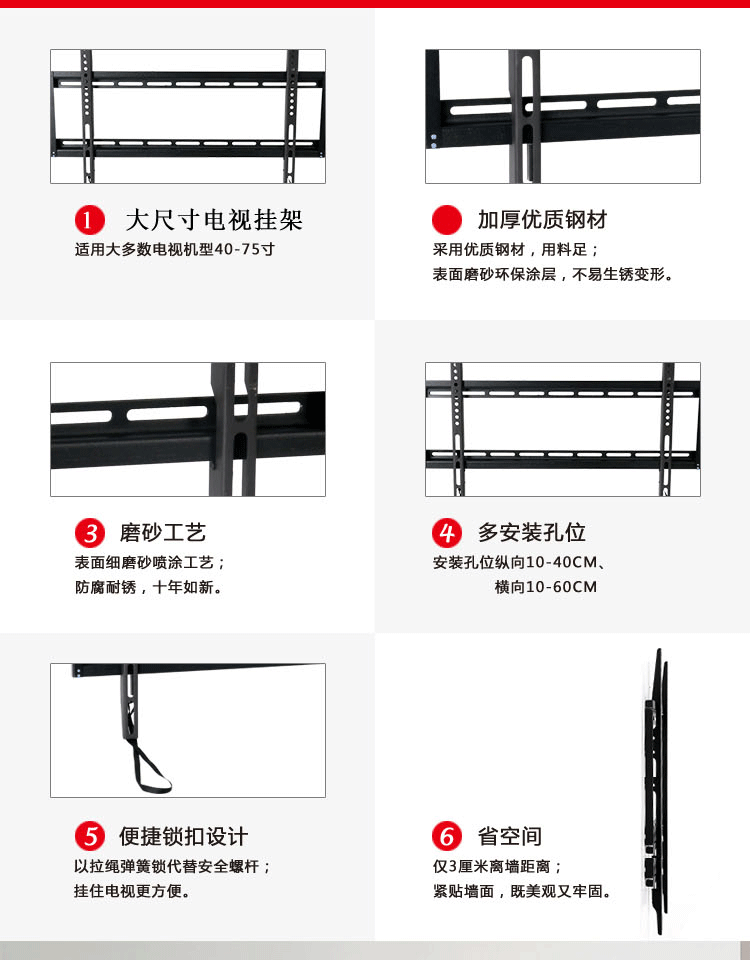 1 大尺寸电视挂架
适用大多数电视机型40-75寸

加厚优质钢材
采用优质钢材，用料足；
表面磨砂环保涂层，不易生锈变形。

3 磨砂工艺
表面细磨砂喷涂工艺；
防腐耐锈，十年如新。

4 多安装孔位
安装孔位纵向10-40CM、
横向10-60CM

5 便捷锁扣设计
以拉绳弹簧锁代替安全螺杆；
挂住电视更方便。

6 省空间
仅3厘米离墙距离；
紧贴墙面，既美观又牢固。