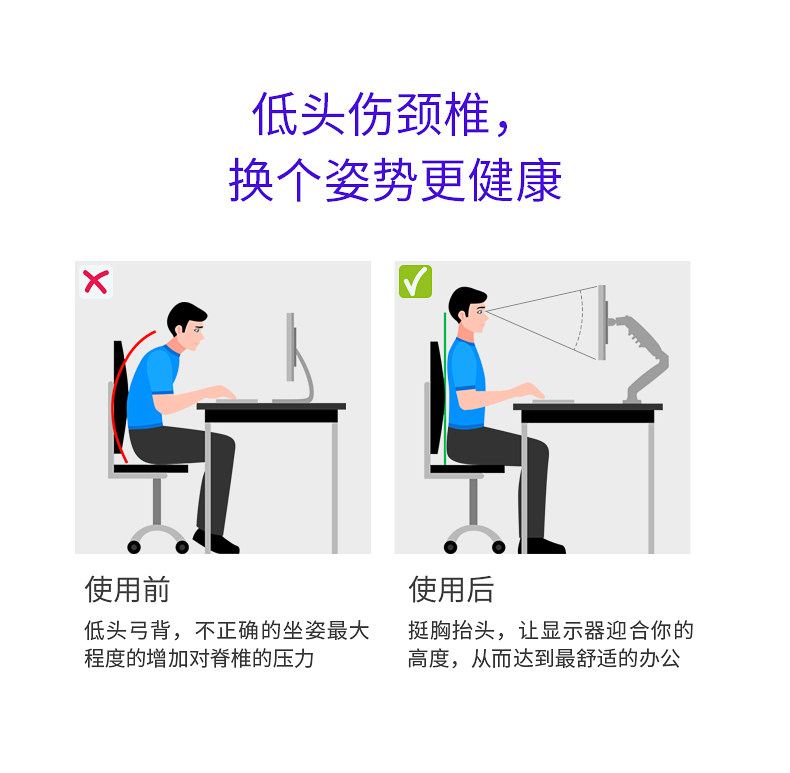 低头伤颈椎，
换个姿势更健康

使用前
低头弓背，不正确的坐姿最大程度的增加对脊椎的压力

使用后
挺胸抬头，让显示器迎合你的高度，从而达到最舒适的办公