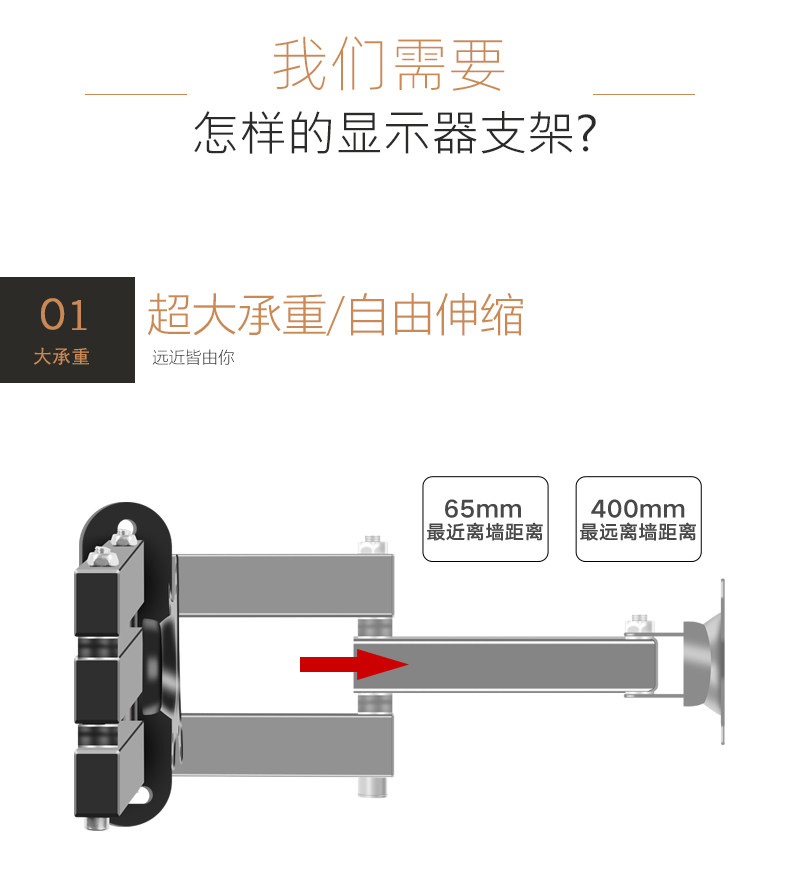 我们需要

怎样的显示器支架?

01

大承重

超大承重/自由伸缩

远近皆由你

65mm
最近离墙距离

400mm
最远离墙距离