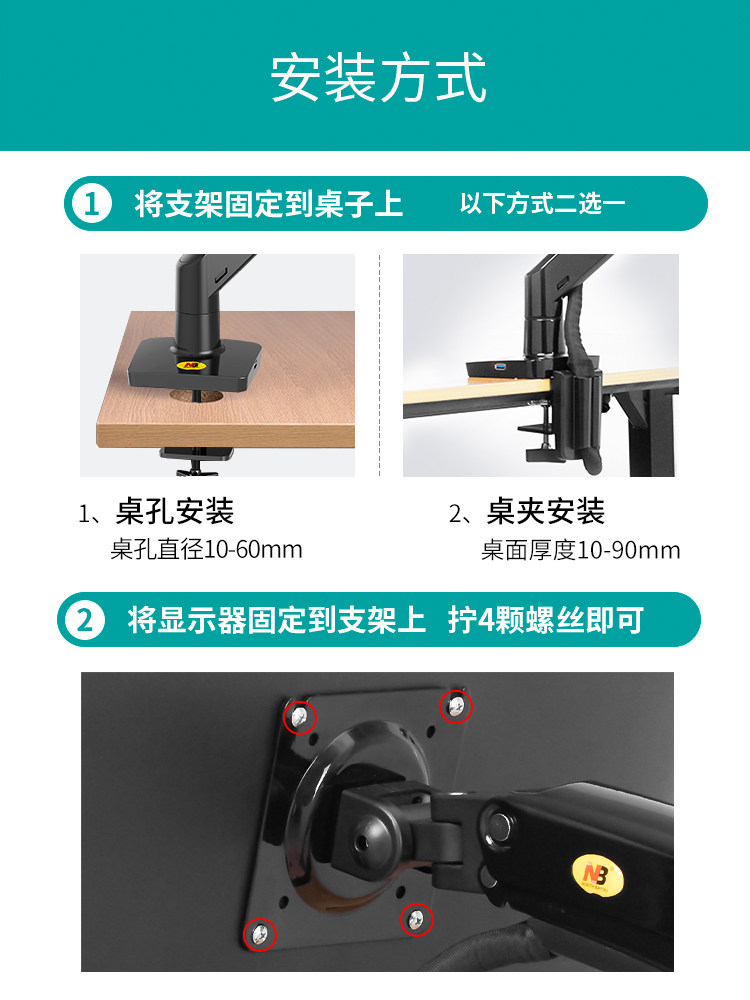 安装方式

1 将支架固定到桌子上 以下方式二选一

NB

1、桌孔安装
桌孔直径10-60mm

2、桌夹安装
桌面厚度10-90mm

2 将显示器固定到支架上 拧4颗螺丝即可

NB