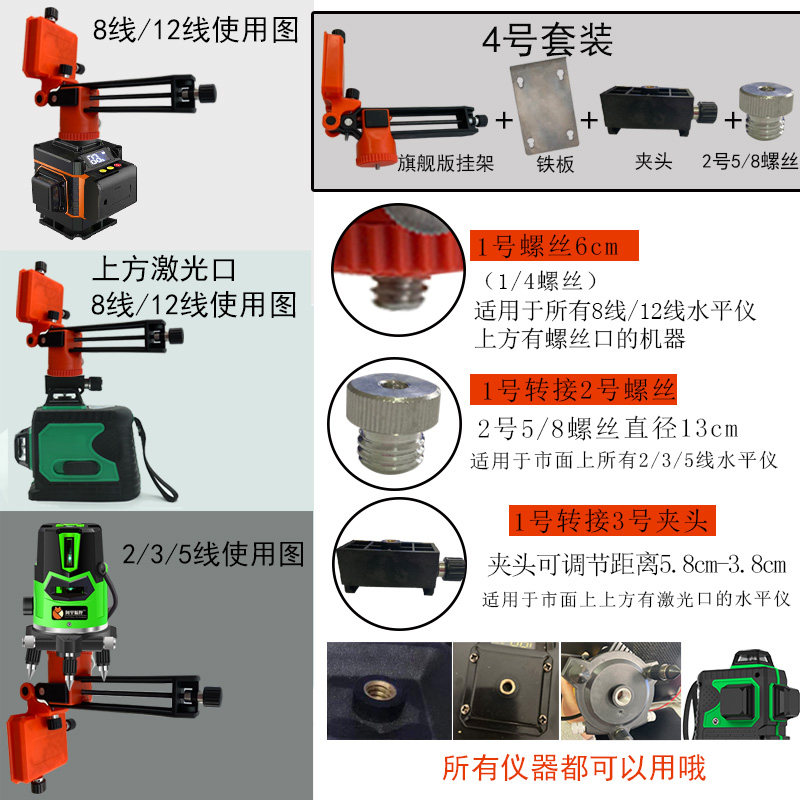 8线/12线使用图

上方激光口
8线/12线使用图

2/3/5线使用图

4号套装

旗舰版挂架 + 铁板 + 夹头 + 2号5/8螺丝

1号螺丝6cm
（1/4螺丝）
适用于所有8线/12线水平仪
上方有螺丝口的机器

1号转接2号螺丝
2号5/8螺丝直径13cm
适用于市面上所有2/3/5线水平仪

1号转接3号夹头
夹头可调节距离5.8cm-3.8cm
适用于市面上上方有激光口的水平仪

所有仪器都可以用哦