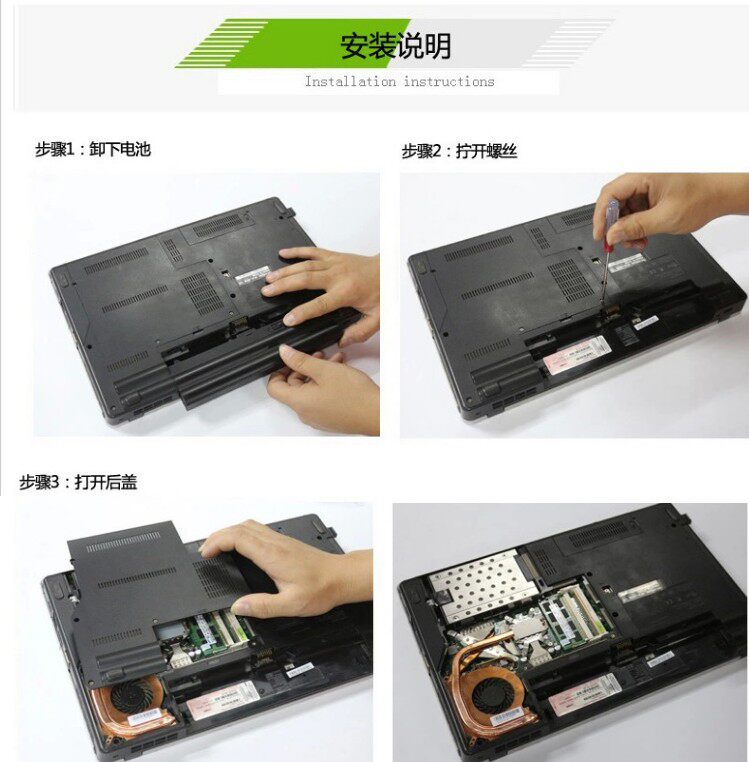 安装说明

Installation instructions

步骤1：卸下电池

步骤2：拧开螺丝

步骤3：打开后盖