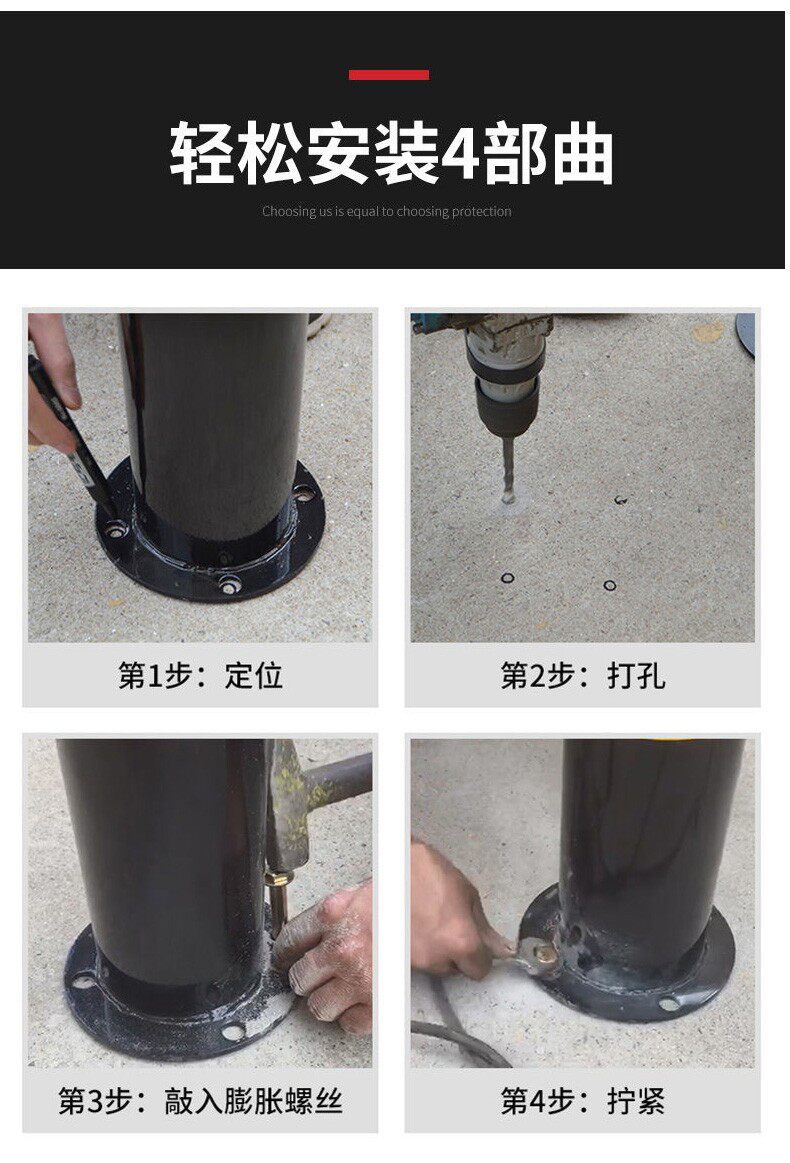 轻松安装4部曲

Choosing us is equal to choosing protection

第1步：定位

第2步：打孔

第3步：敲入膨胀螺丝

第4步：拧紧