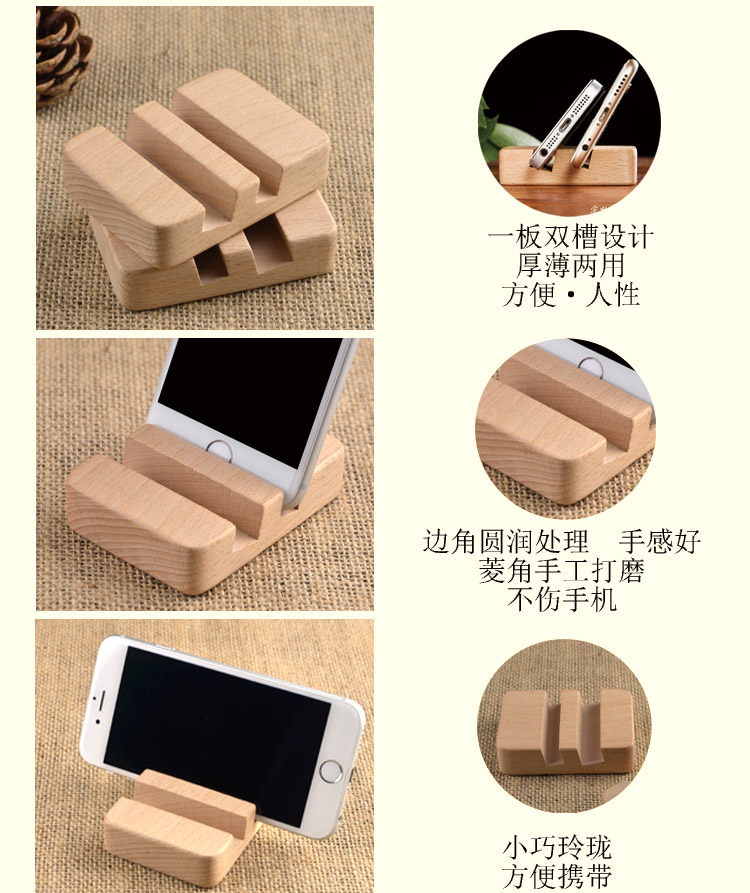 一板双槽设计
厚薄两用
方便·人性

边角圆润处理　手感好
菱角手工打磨
不伤手机

小巧玲珑
方便携带