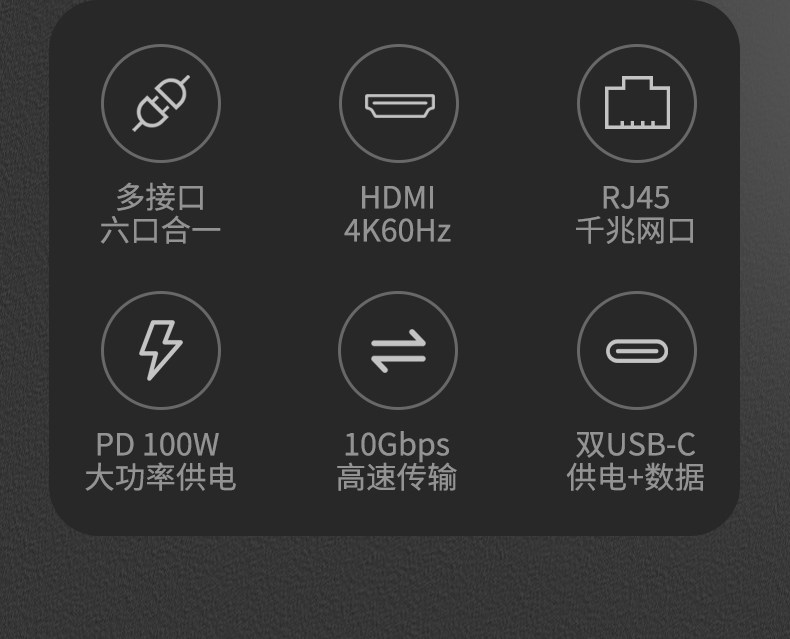 多接口
六口合一

HDMI
4K60Hz

RJ45
千兆网口

PD 100W
大功率供电

10Gbps
高速传输

双USB-C
供电+数据