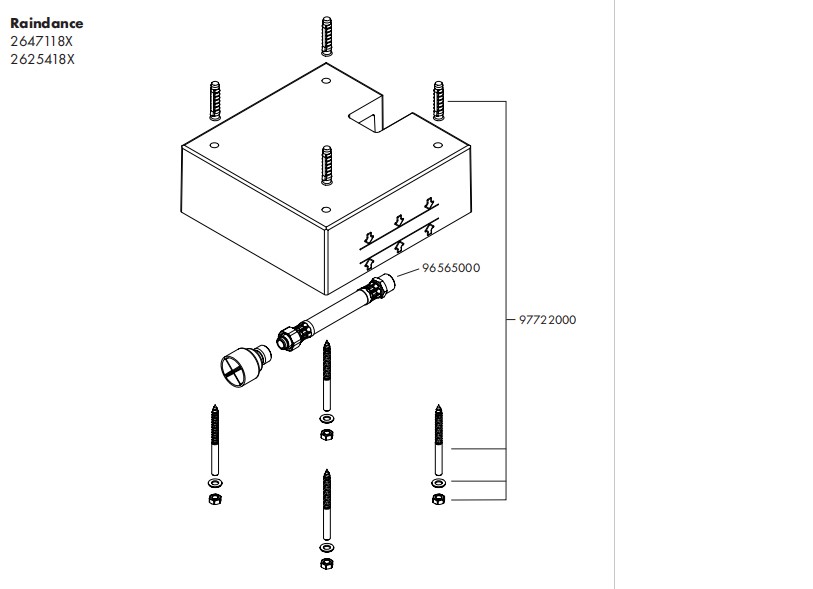 Raindance
2647118X
2625418X

96565000

97722000