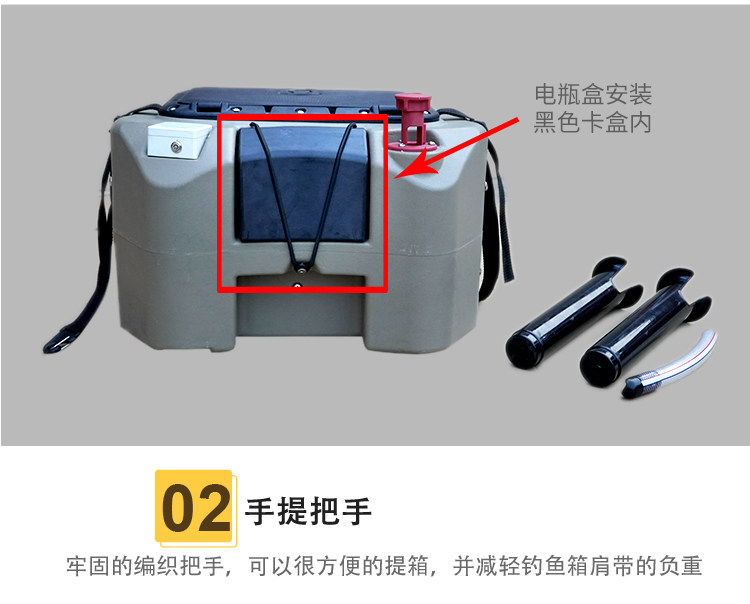 电瓶盒安装
黑色卡盒内

02 手提把手

牢固的编织把手，可以很方便的提箱，并减轻钓鱼箱肩带的负重