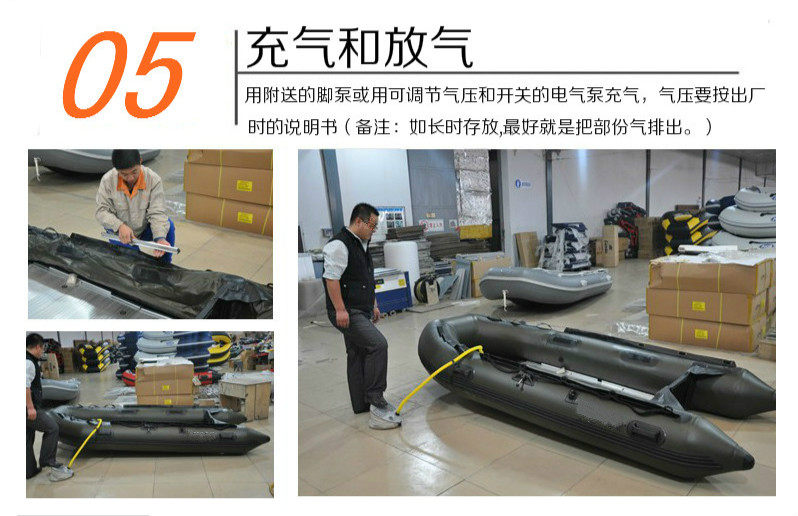 05

充气和放气

用附送的脚泵或用可调节气压和开关的电气泵充气，气压要按出厂时的说明书（备注：如长时存放,最好就是把部份气排出。）