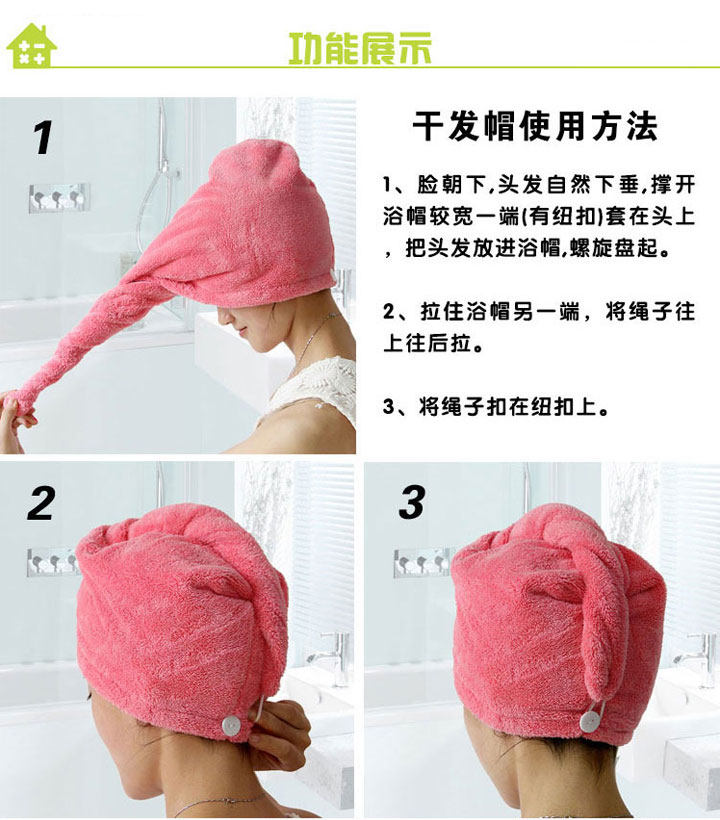 功能展示

1

干发帽使用方法

1、脸朝下,头发自然下垂,撑开浴帽较宽一端(有纽扣)套在头上,把头发放进浴帽,螺旋盘起。

2、拉住浴帽另一端,将绳子往上往后拉。

3、将绳子扣在纽扣上。

2

3