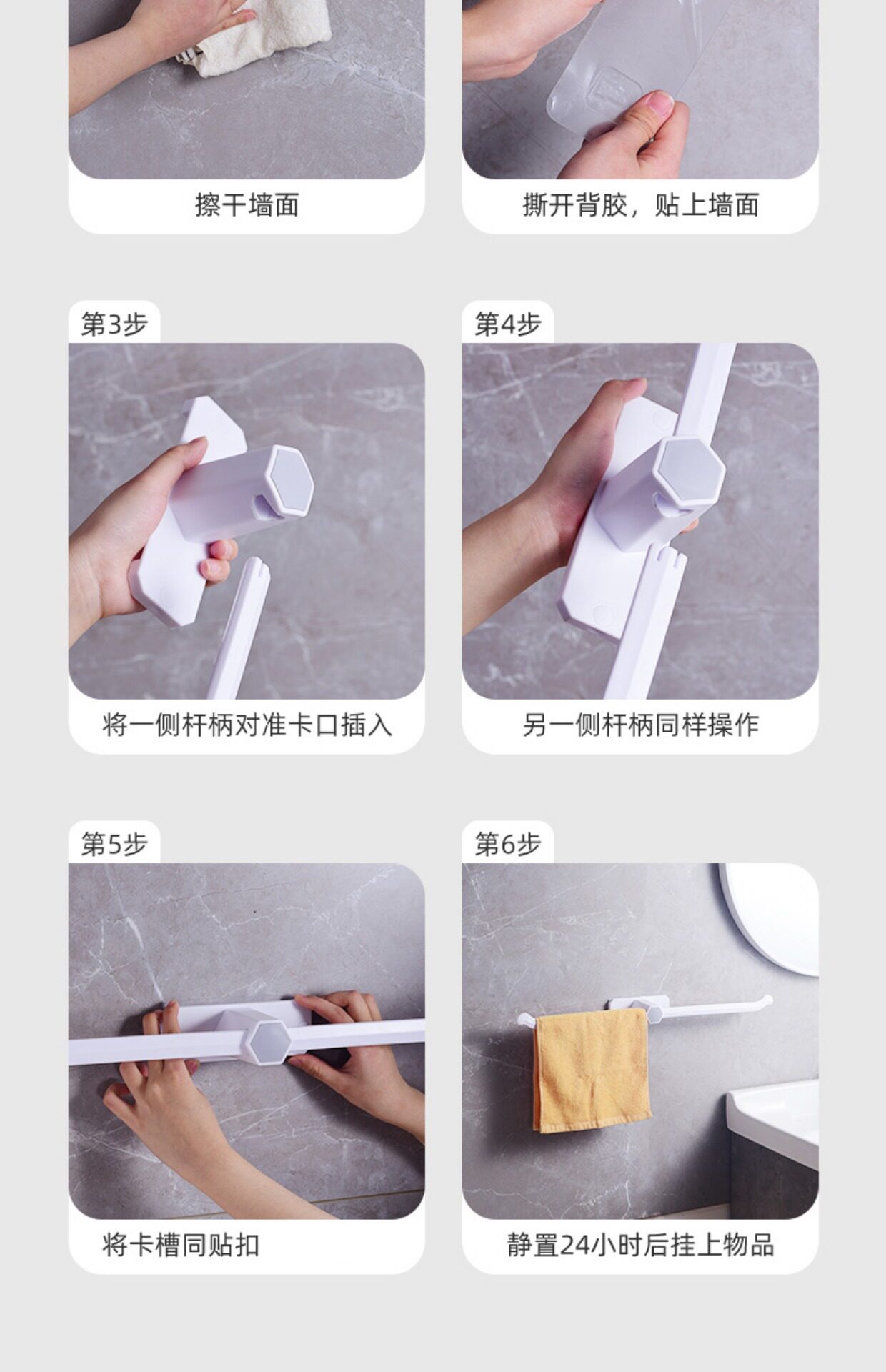 擦干墙面

撕开背胶，贴上墙面

第3步

将一侧杆柄对准卡口插入

第4步

另一侧杆柄同样操作

第5步

将卡槽同贴扣

第6步

静置24小时后挂上物品