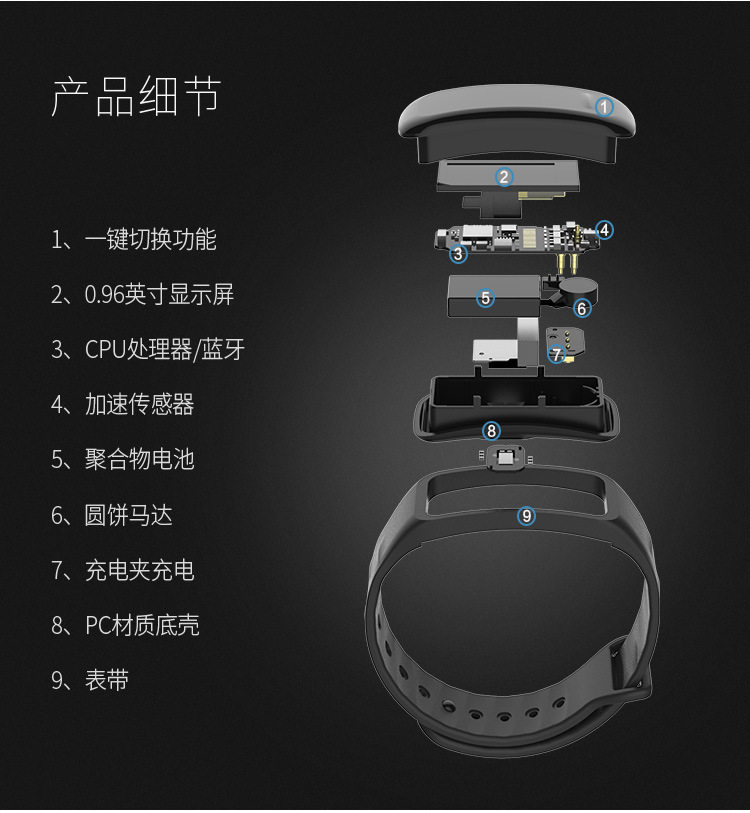 产品细节

1、一键切换功能

2、0.96英寸显示屏

3、CPU处理器/蓝牙

4、加速传感器

5、聚合物电池

6、圆饼马达

7、充电夹充电

8、PC材质底壳

9、表带

1
2
3
4
5
6
7
8
9