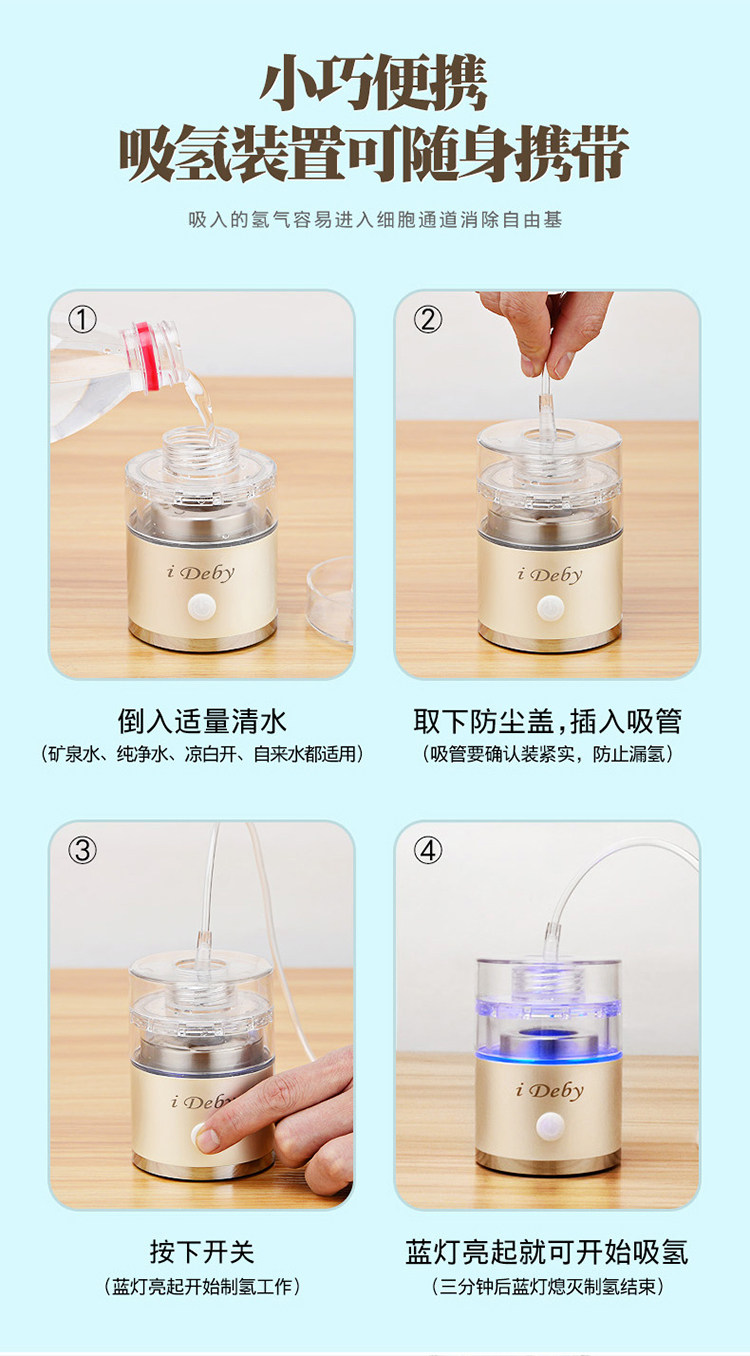 小巧便携
吸氢装置可随身携带

吸入的氢气容易进入细胞通道消除自由基

①

i Deby

倒入适量清水
（矿泉水、纯净水、凉白开、自来水都适用）

②

i Deby

取下防尘盖，插入吸管
（吸管要确认装紧实，防止漏氢）

③

i Deby

按下开关
（蓝灯亮起开始制氢工作）

④

i Deby

蓝灯亮起就可开始吸氢
（三分钟后蓝灯熄灭制氢结束）