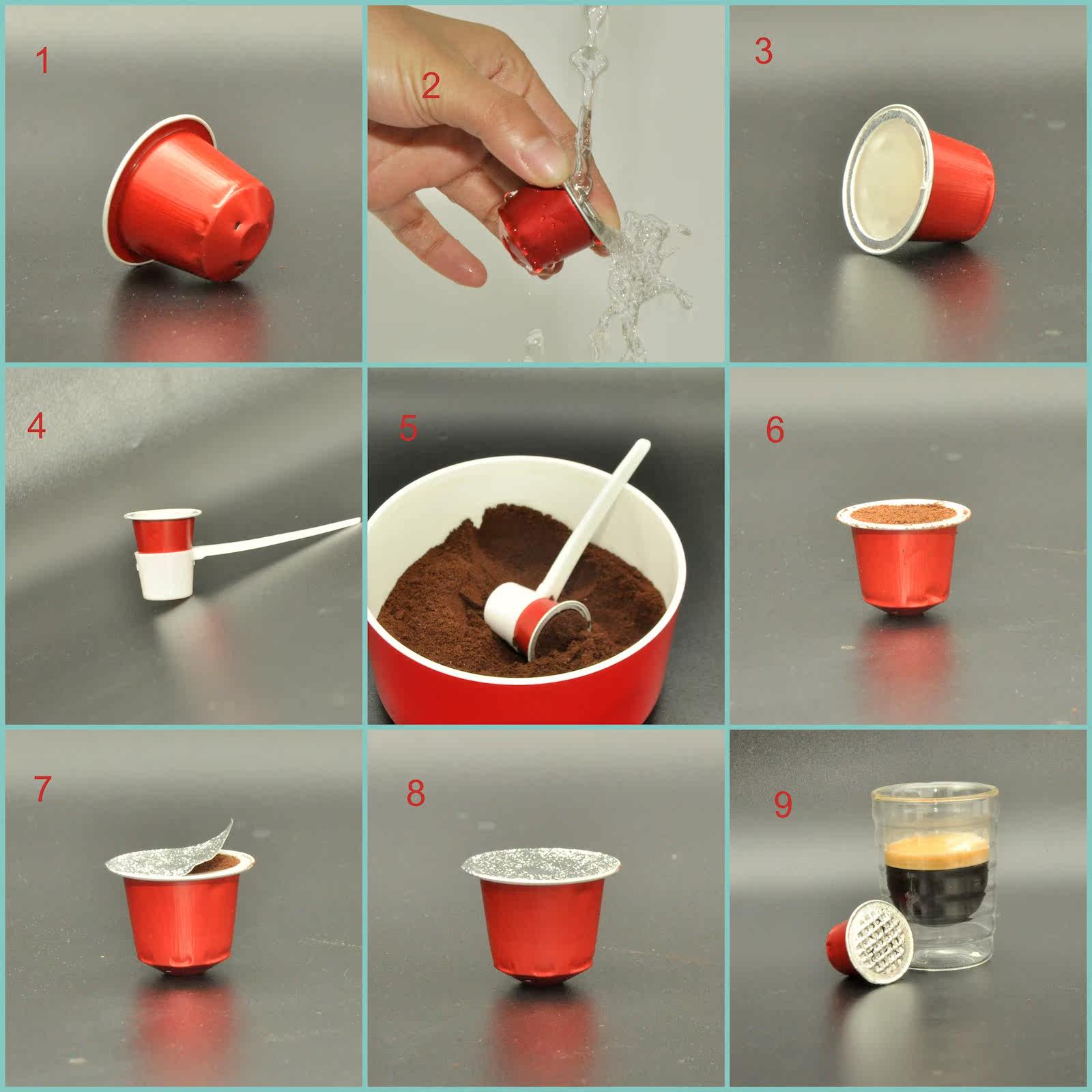 1

2

3

4

5

6

7

8

9