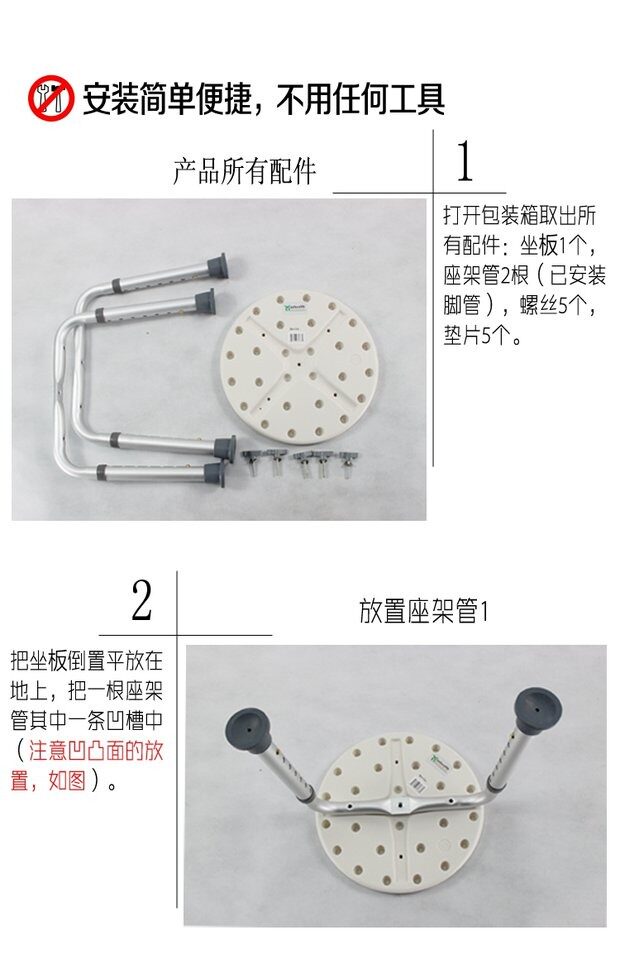 安装简单便捷，不用任何工具

产品所有配件

1

打开包装箱取出所有配件：坐板1个，座架管2根（已安装脚管），螺丝5个，垫片5个。

2

放置座架管1

把坐板倒置平放在地上，把一根座架管其中一条凹槽中（注意凹凸面的放置，如图）。