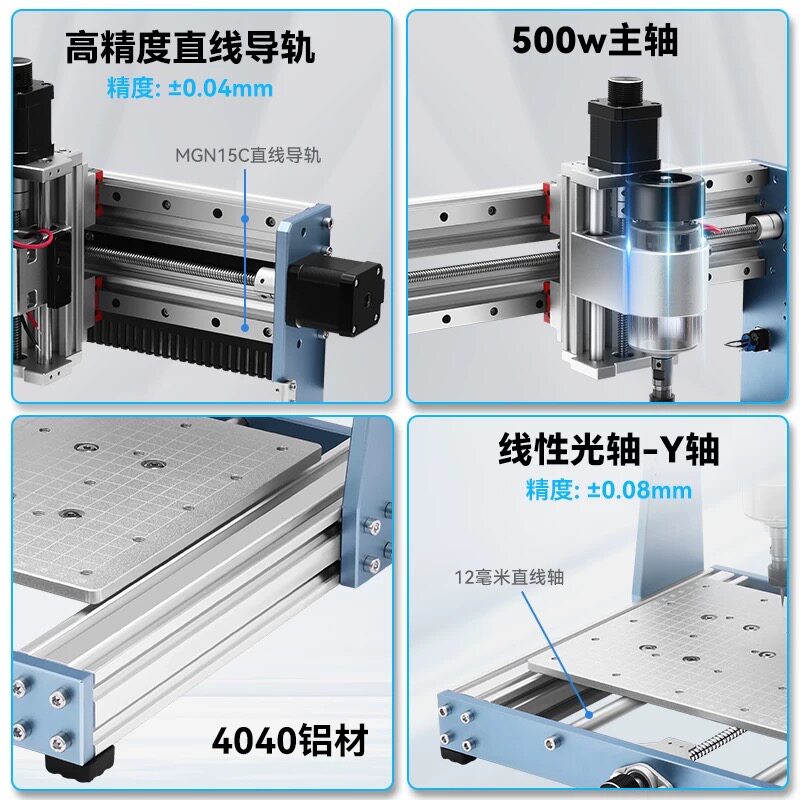 高精度直线导轨
精度: ±0.04mm
MGN15C直线导轨

500w主轴

4040铝材

线性光轴-Y轴
精度: ±0.08mm
12毫米直线轴