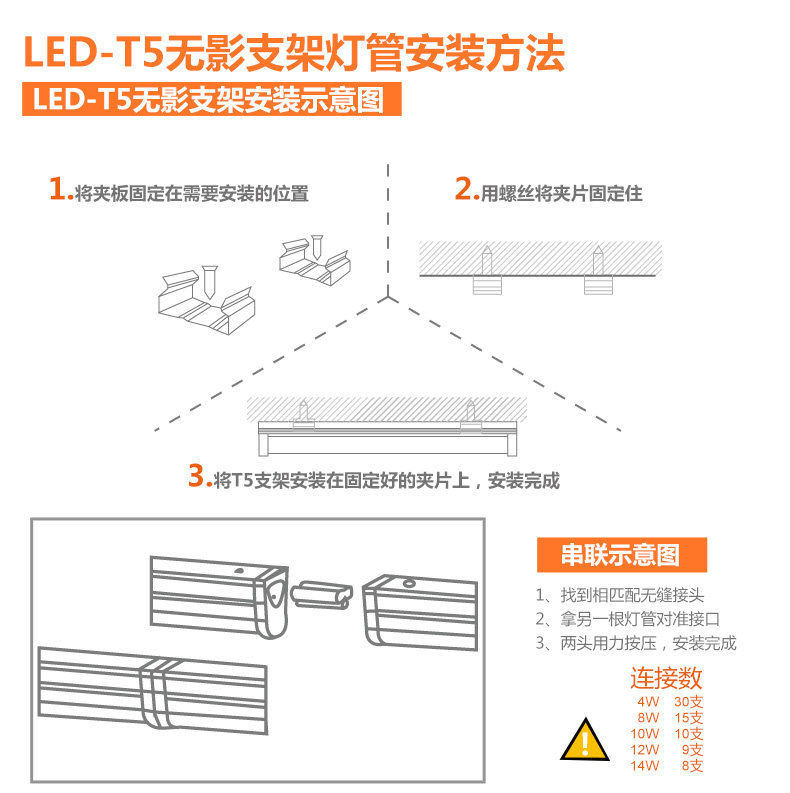 LED-T5无影支架灯管安装方法

LED-T5无影支架安装示意图

1.将夹板固定在需要安装的位置

2.用螺丝将夹片固定住

3.将T5支架安装在固定好的夹片上，安装完成

串联示意图

1、找到相匹配无缝接头
2、拿另一根灯管对准接口
3、两头用力按压，安装完成

连接数

| | |
|---|---|
| 4W | 30支 |
| 8W | 15支 |
| 10W | 10支 |
| 12W | 9支 |
| 14W | 8支 |