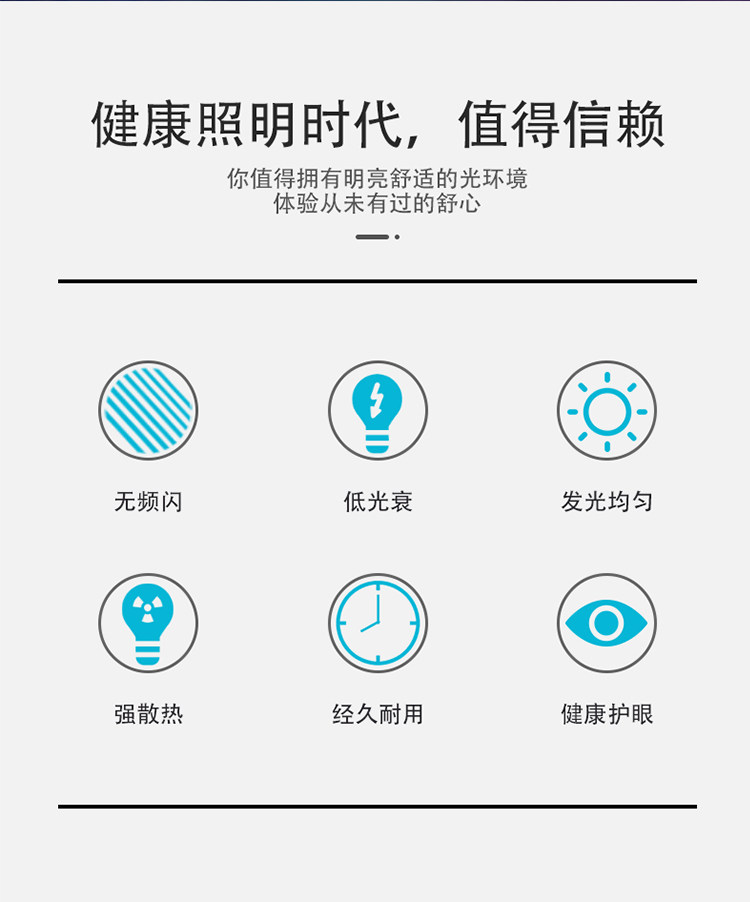 健康照明时代，值得信赖

你值得拥有明亮舒适的光环境
体验从未有过的舒心

无频闪

低光衰

发光均匀

强散热

经久耐用

健康护眼