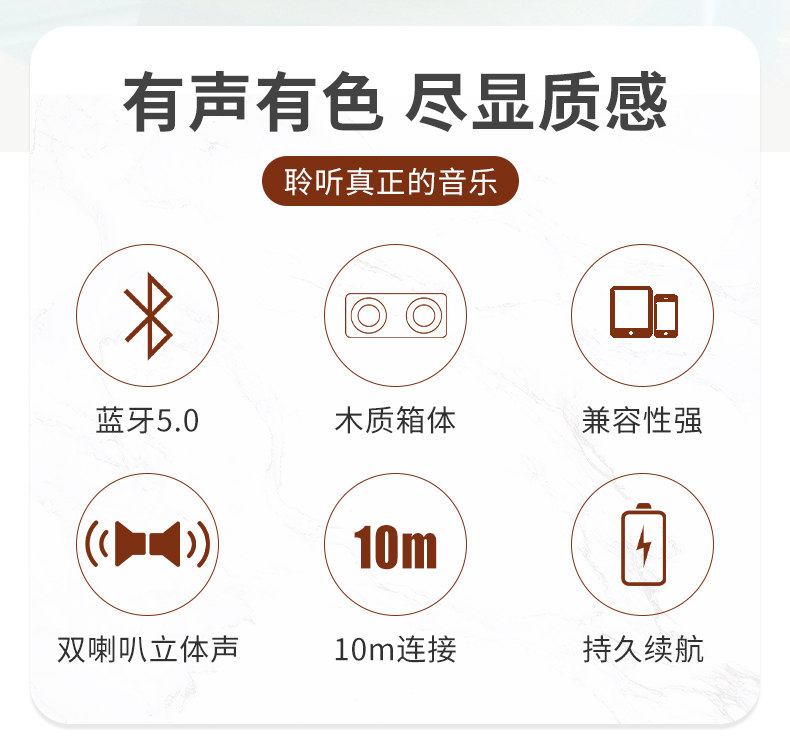 有声有色 尽显质感

聆听真正的音乐

蓝牙5.0

木质箱体

兼容性强

双喇叭立体声

10m

10m连接

持久续航