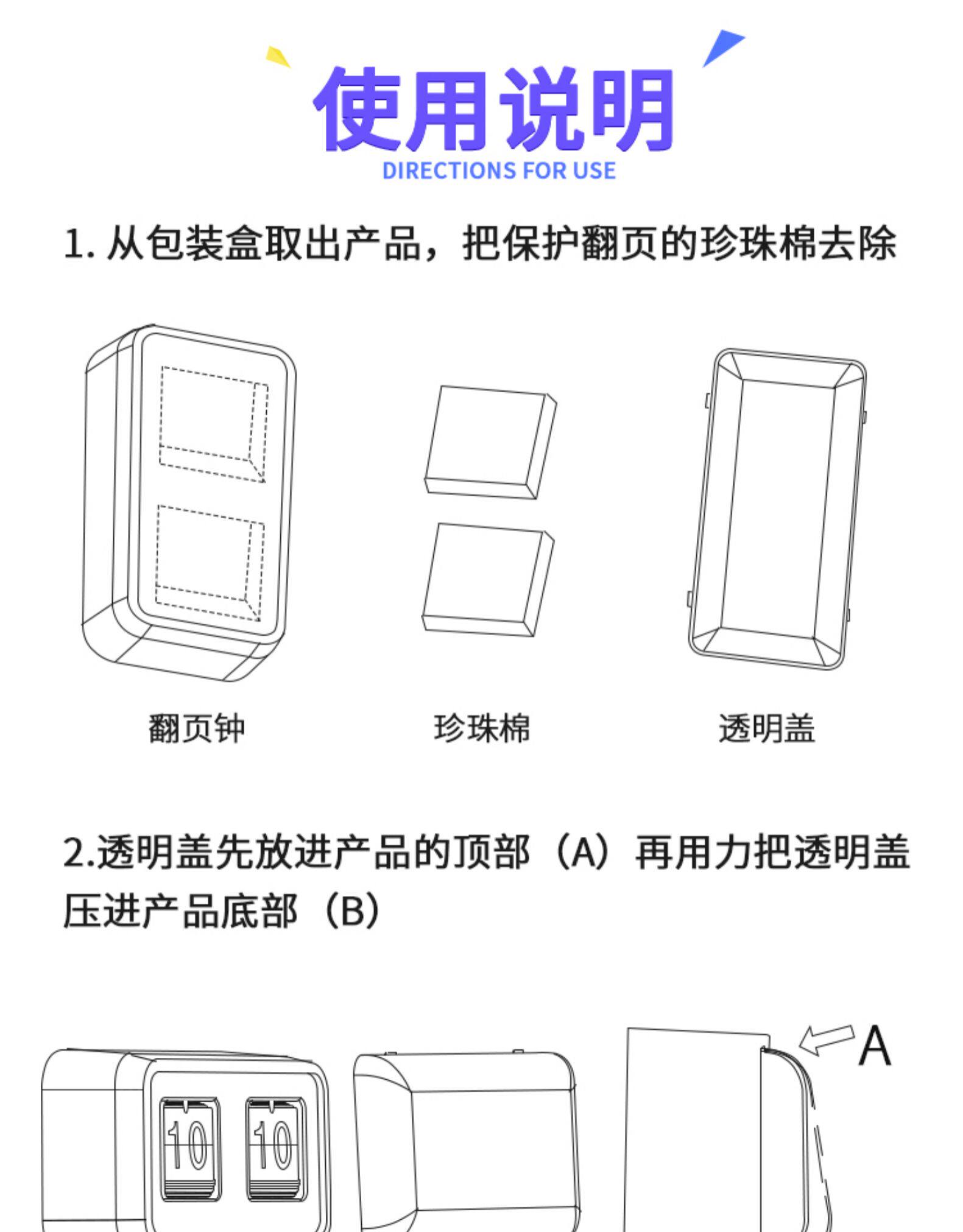 使用说明
DIRECTIONS FOR USE

1. 从包装盒取出产品，把保护翻页的珍珠棉去除

翻页钟

珍珠棉

透明盖

2.透明盖先放进产品的顶部（A）再用力把透明盖压进产品底部（B）

10 10

A