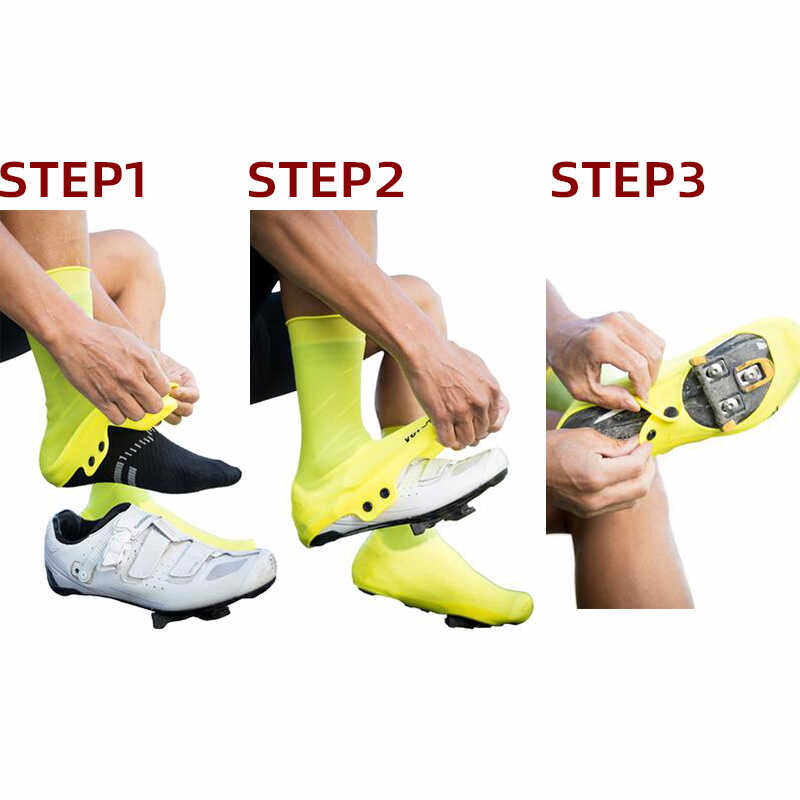 STEP1

STEP2

STEP3