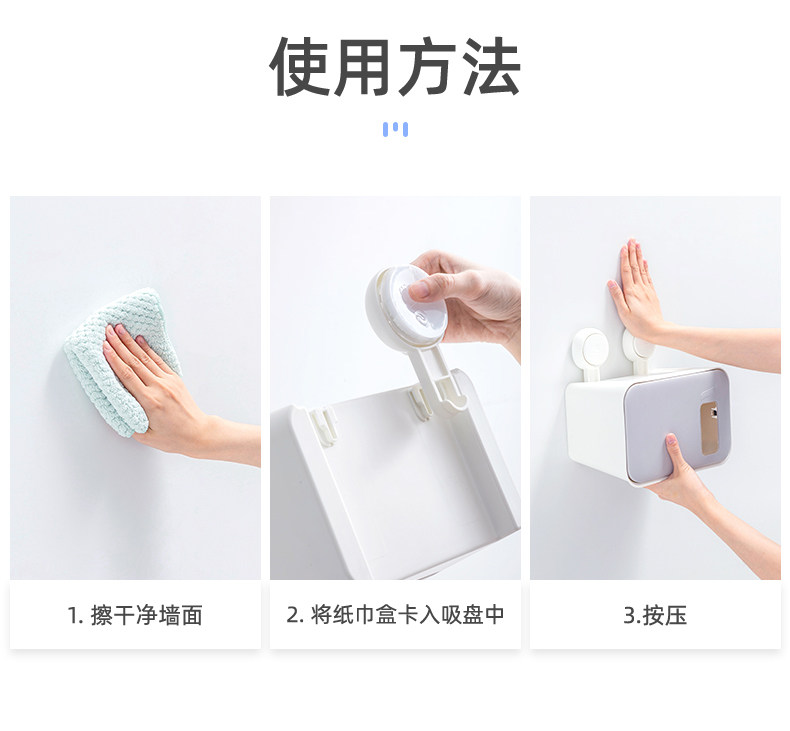 使用方法

1. 擦干净墙面

2. 将纸巾盒卡入吸盘中

3.按压