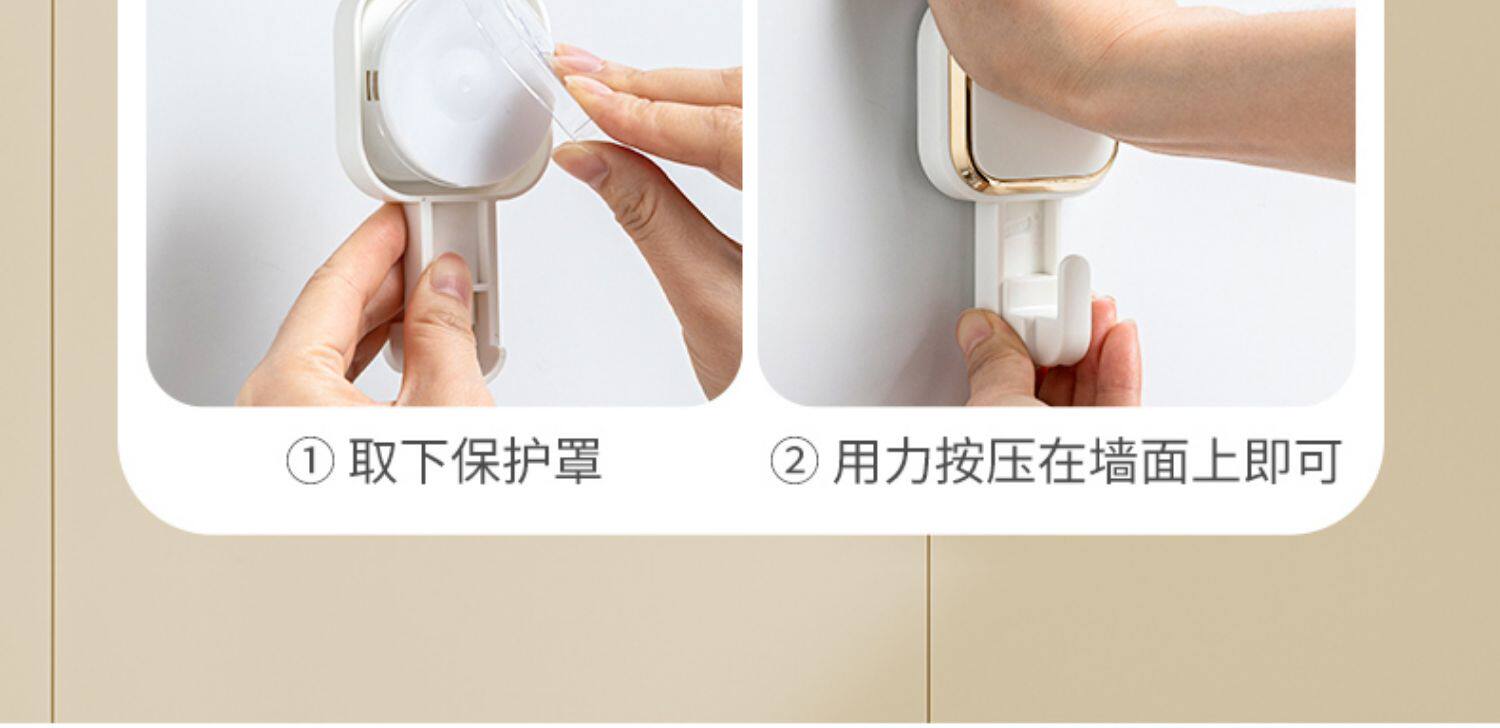 ① 取下保护罩

② 用力按压在墙面上即可