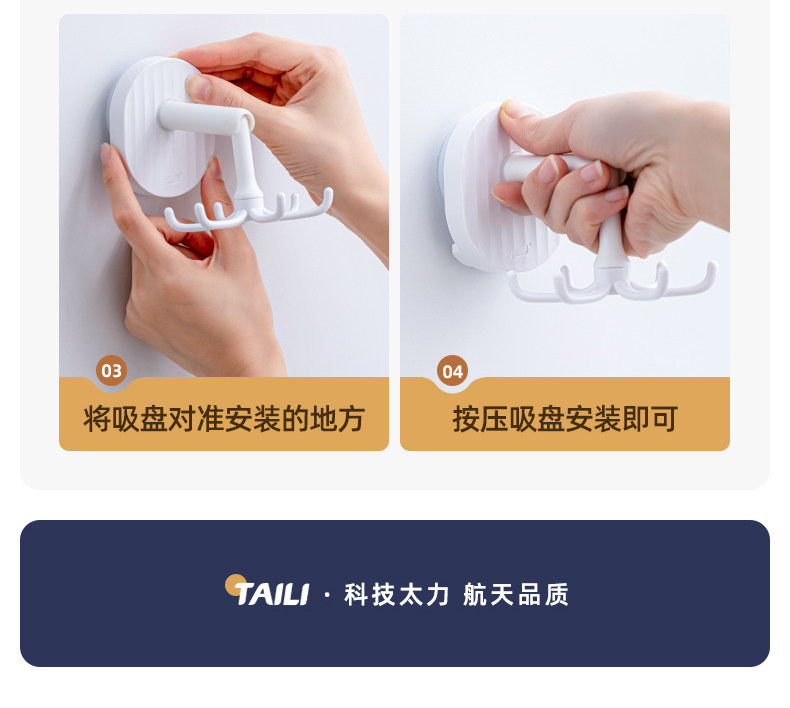 03

将吸盘对准安装的地方

04

按压吸盘安装即可

TAILI · 科技太力 航天品质