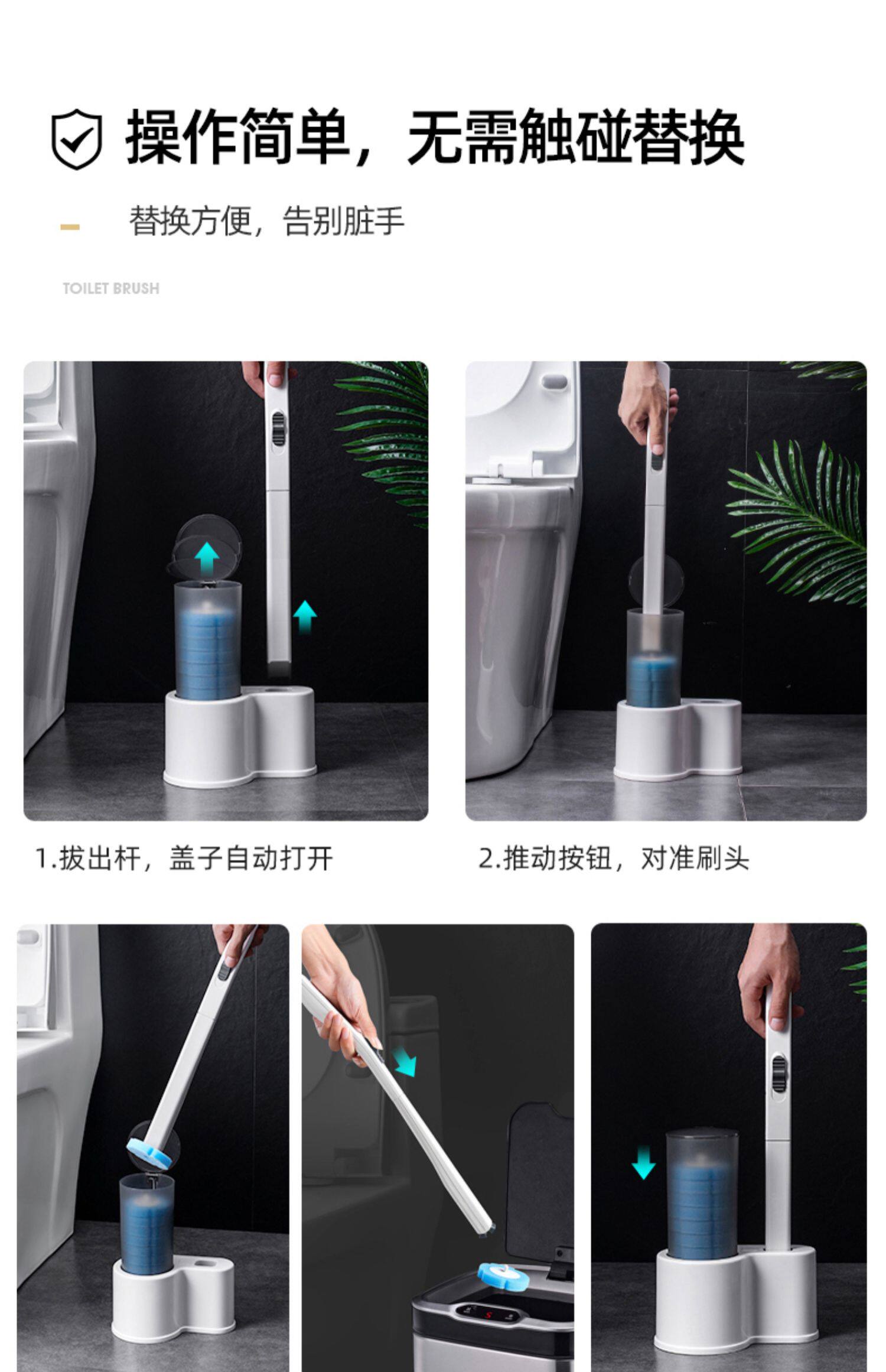 操作简单，无需触碰替换

替换方便，告别脏手

TOILET BRUSH

1.拔出杆，盖子自动打开

2.推动按钮，对准刷头