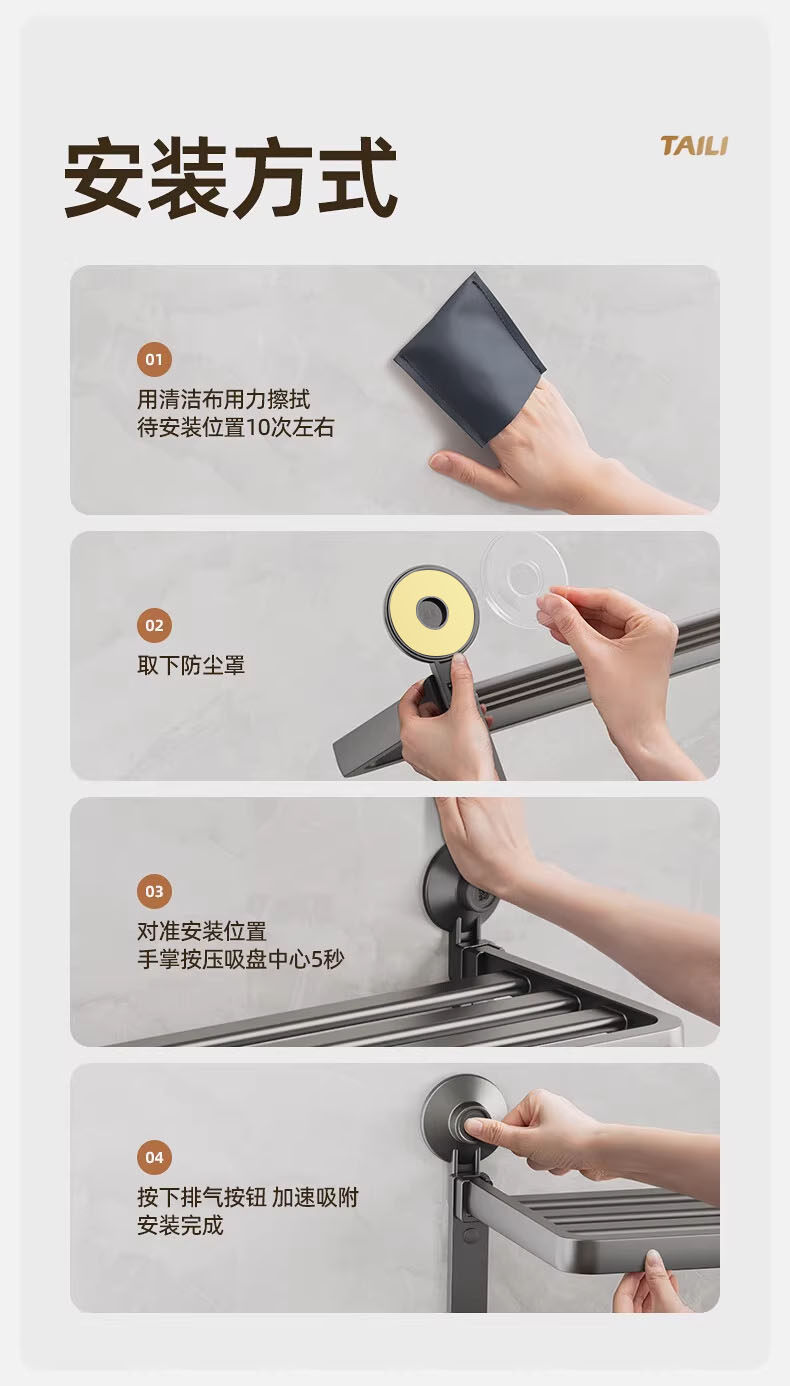 安装方式

TAILI

01
用清洁布用力擦拭
待安装位置10次左右

02
取下防尘罩

03
对准安装位置
手掌按压吸盘中心5秒

04
按下排气按钮 加速吸附
安装完成